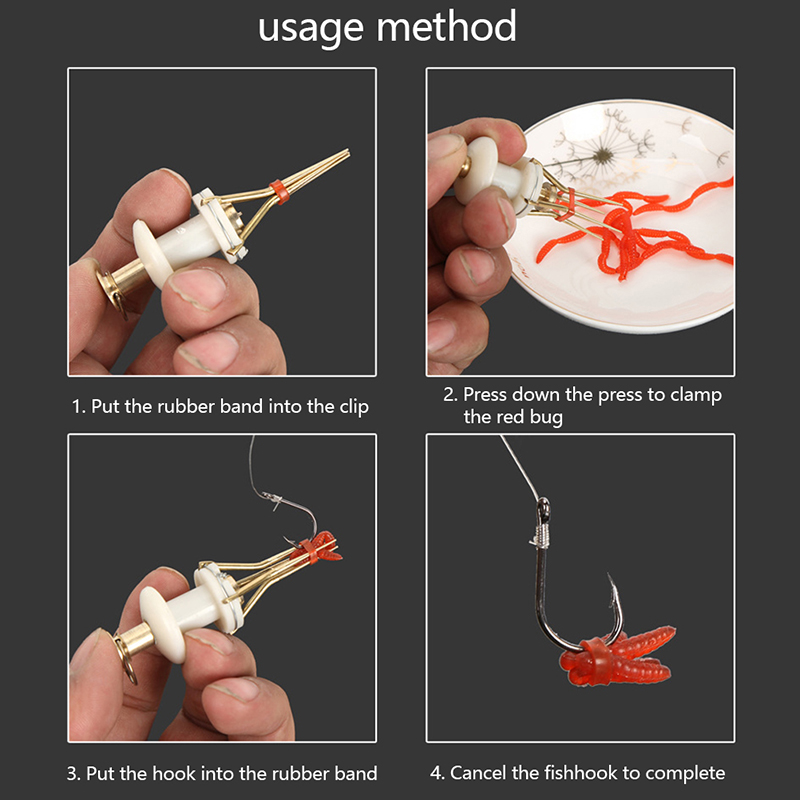 usage method

1. Put the rubber band into the clip

2. Press down the press to clamp the red bug

3. Put the hook into the rubber band

4. Cancel the fishhook to complete