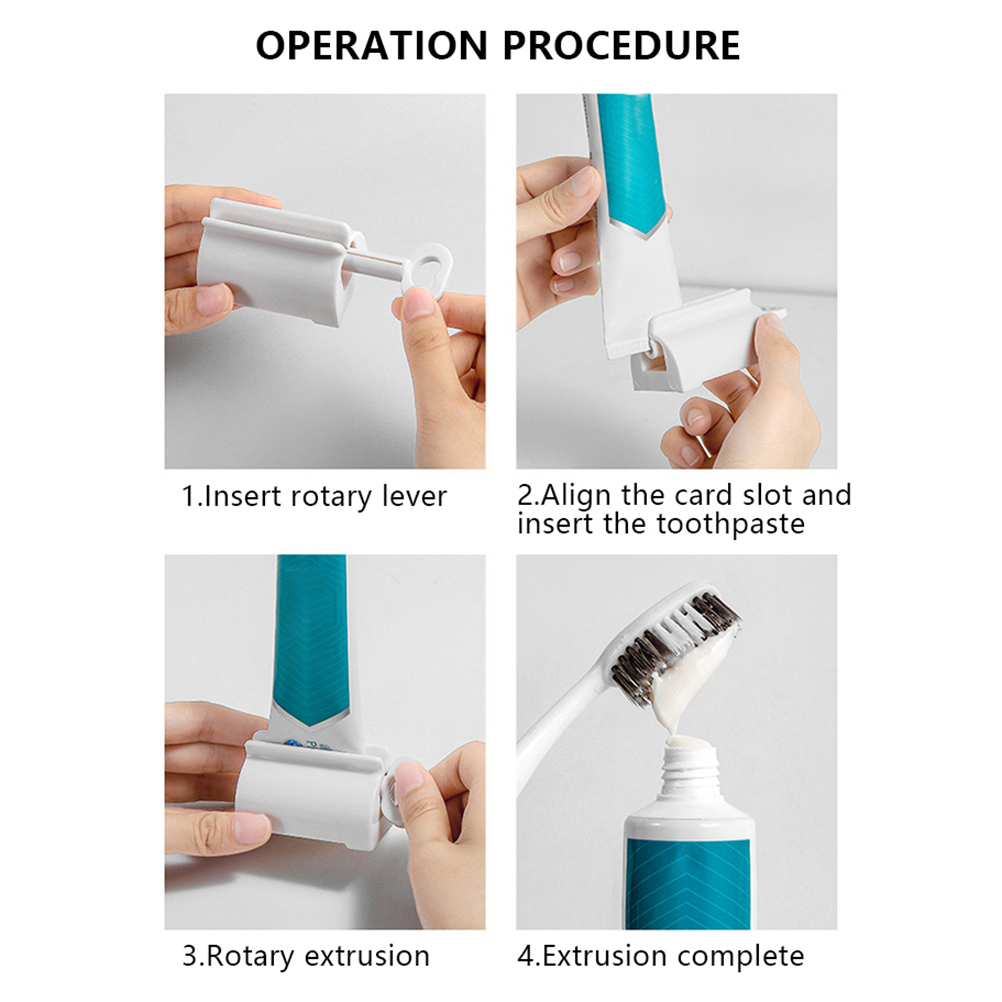 OPERATION PROCEDURE

1.Insert rotary lever

2.Align the card slot and insert the toothpaste

3.Rotary extrusion

4.Extrusion complete