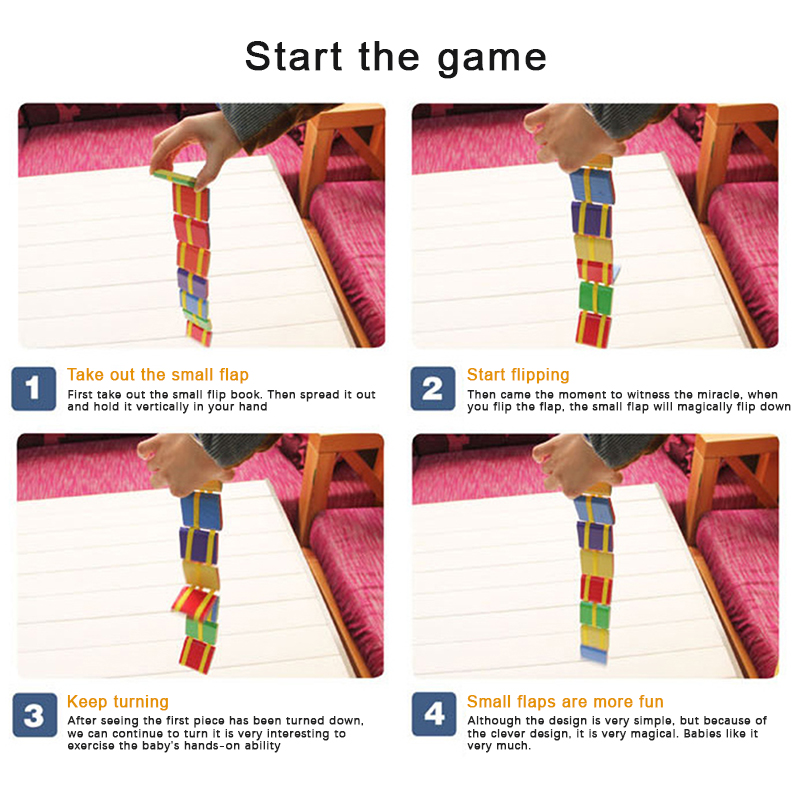 Start the game

1
Take out the small flap
First take out the small flip book. Then spread it out and hold it vertically in your hand

2
Start flipping
Then came the moment to witness the miracle, when you flip the flap, the small flap will magically flip down

3
Keep turning
After seeing the first piece has been turned down, we can continue to turn it is very interesting to exercise the baby's hands-on ability

4
Small flaps are more fun
Although the design is very simple, but because of the clever design, it is very magical. Babies like it very much.