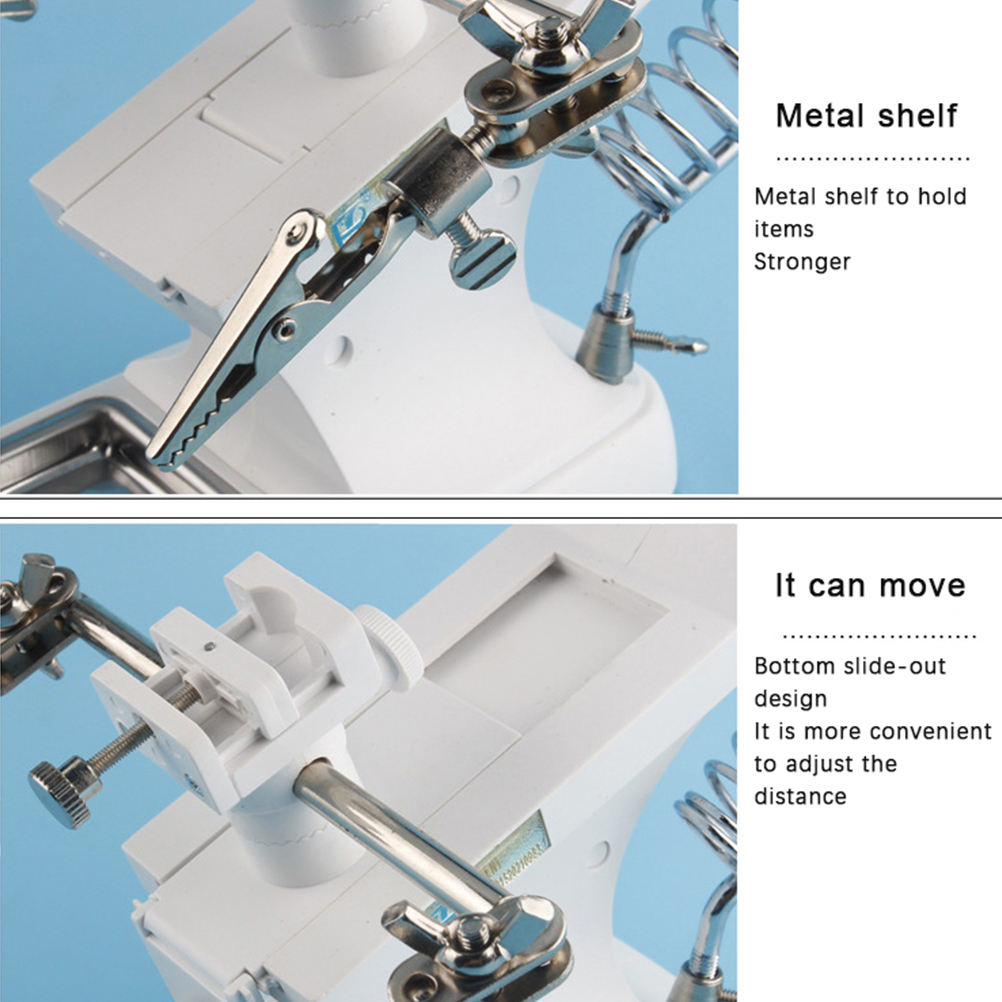 Metal shelf

Metal shelf to hold items
Stronger

It can move

Bottom slide-out design
It is more convenient to adjust the distance