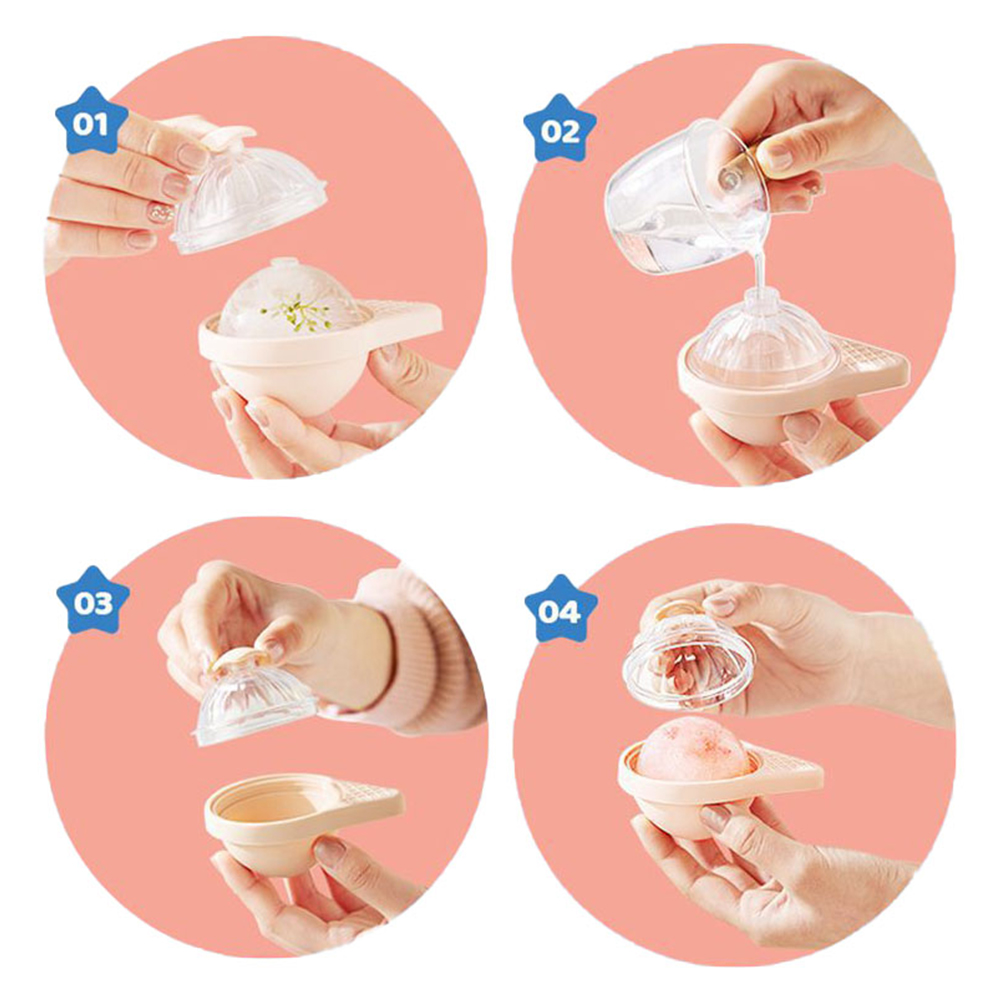 01

02

03

04