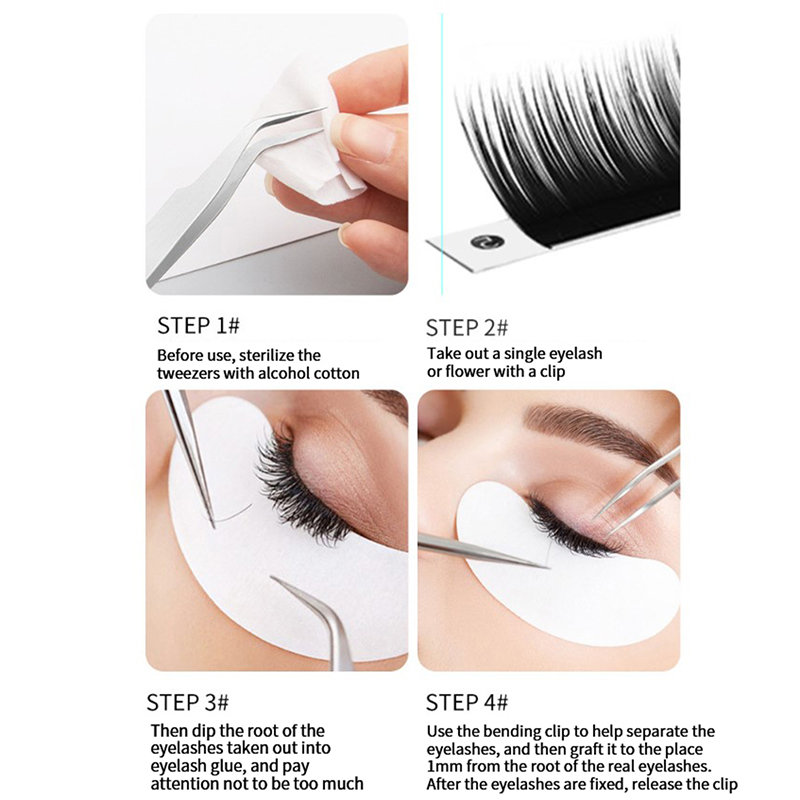 STEP 1#
Before use, sterilize the tweezers with alcohol cotton

STEP 2#
Take out a single eyelash or flower with a clip

STEP 3#
Then dip the root of the eyelashes taken out into eyelash glue, and pay attention not to be too much

STEP 4#
Use the bending clip to help separate the eyelashes, and then graft it to the place 1mm from the root of the real eyelashes. After the eyelashes are fixed, release the clip