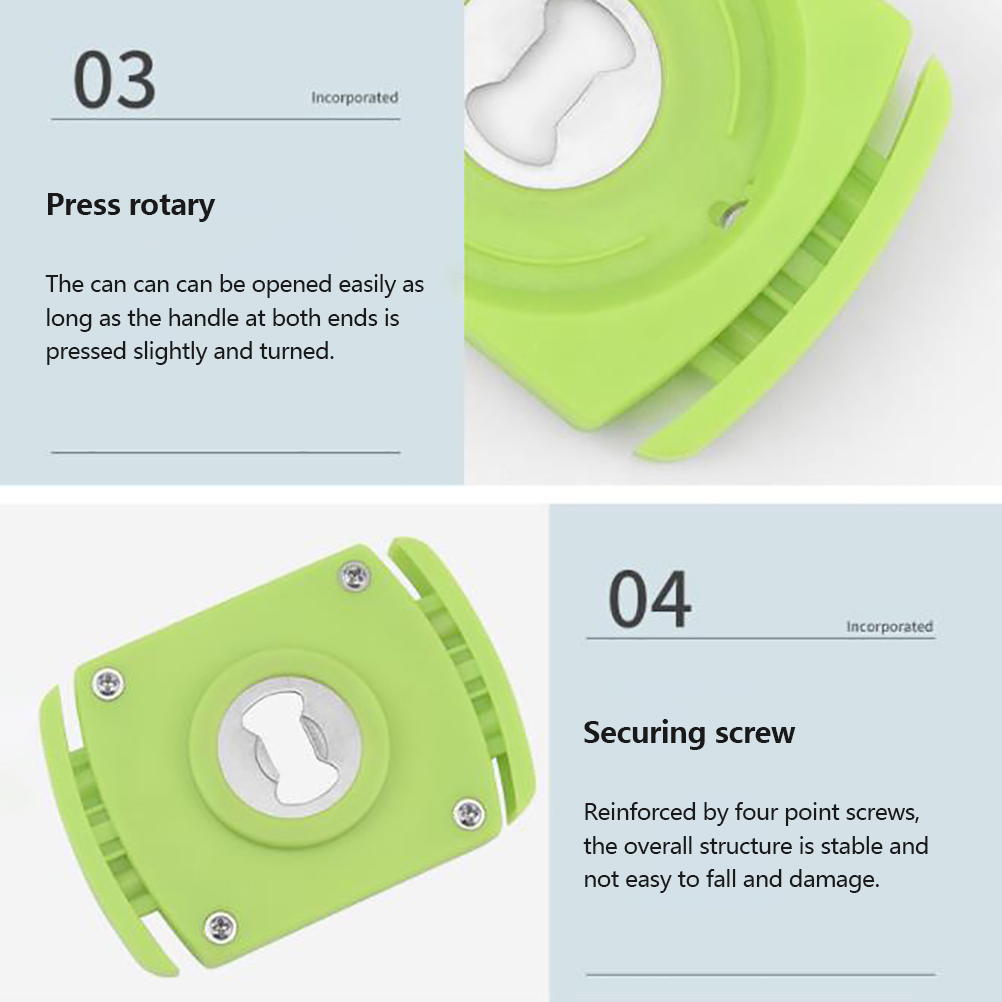 03

Incorporated

Press rotary

The can can can be opened easily as long as the handle at both ends is pressed slightly and turned.

04

Incorporated

Securing screw

Reinforced by four point screws, the overall structure is stable and not easy to fall and damage.