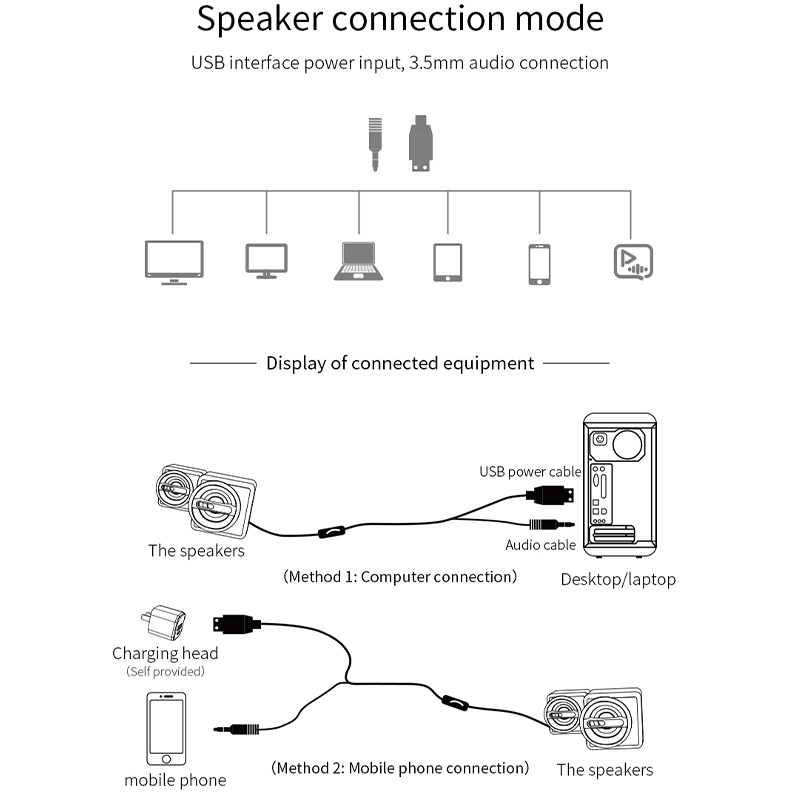 Speaker connection mode

USB interface power input, 3.5mm audio connection

Display of connected equipment

USB power cable

Audio cable

The speakers

(Method 1: Computer connection)

Desktop/laptop

Charging head
(Self provided)

mobile phone

(Method 2: Mobile phone connection)

The speakers