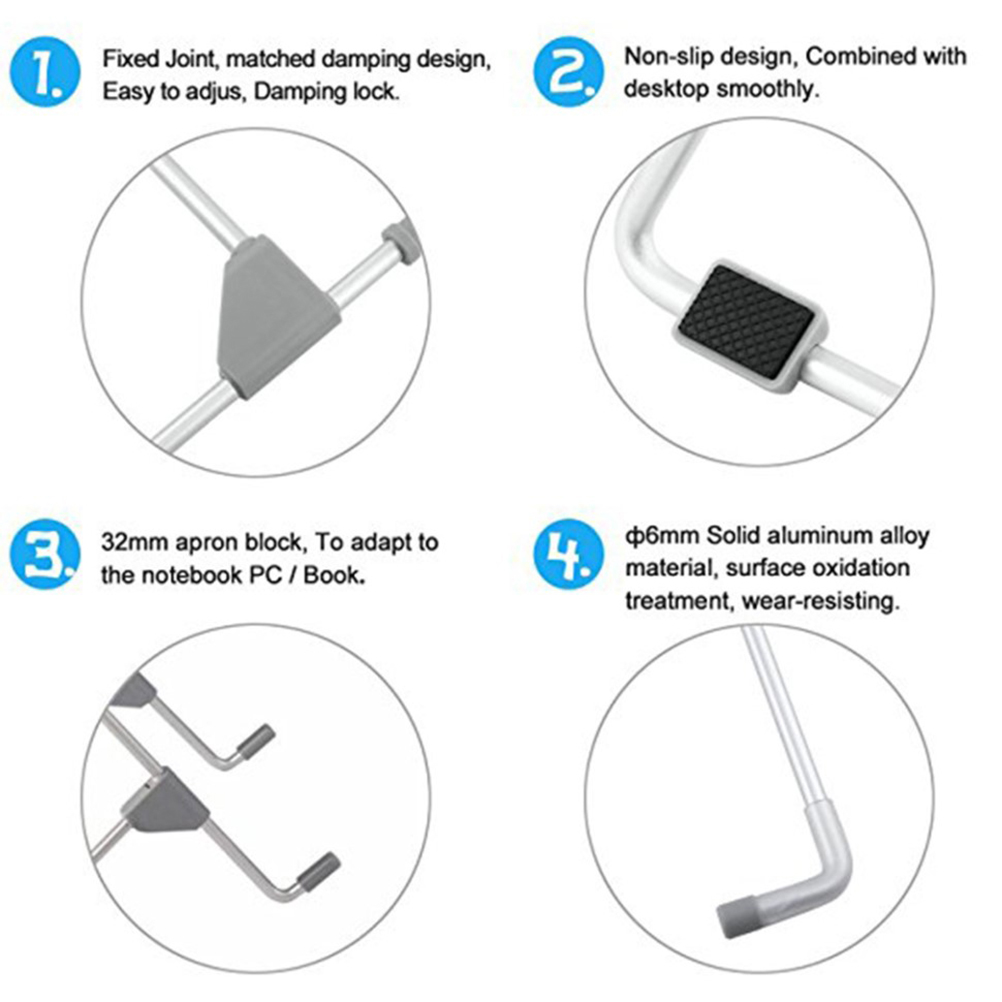 1. Fixed Joint, matched damping design, Easy to adjus, Damping lock.

2. Non-slip design, Combined with desktop smoothly.

3. 32mm apron block, To adapt to the notebook PC / Book.

4. ф6mm Solid aluminum alloy material, surface oxidation treatment, wear-resisting.