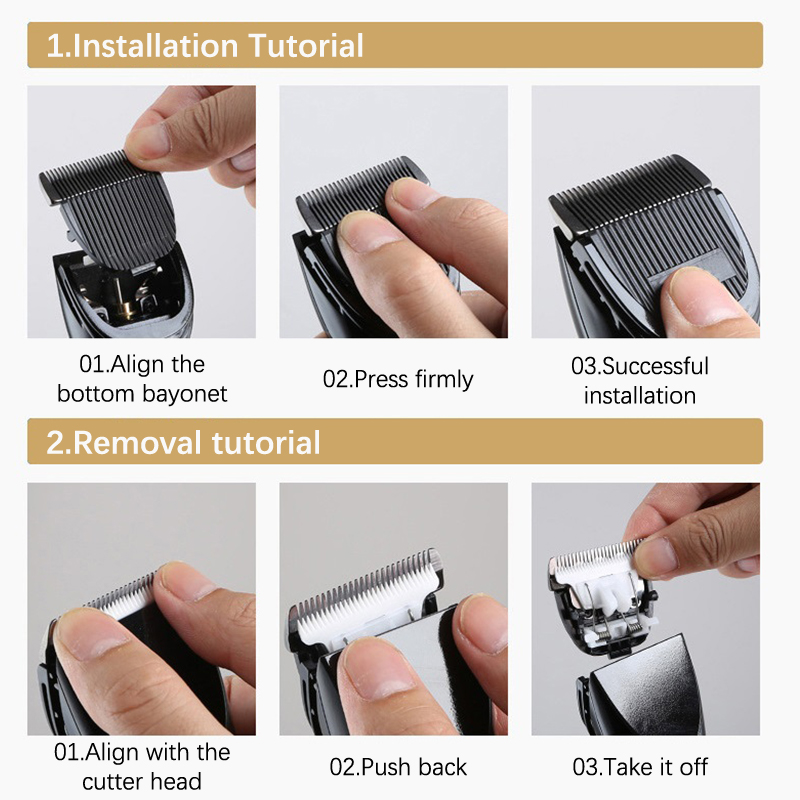 1.Installation Tutorial

01.Align the bottom bayonet

02.Press firmly

03.Successful installation

2.Removal tutorial

01.Align with the cutter head

02.Push back

03.Take it off