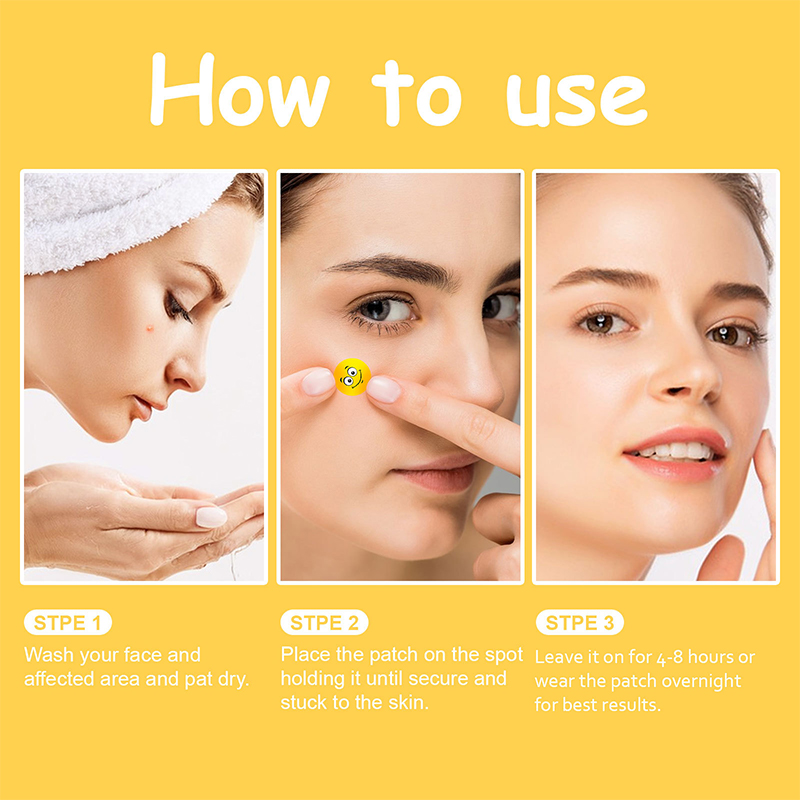 How to use

STPE 1
Wash your face and affected area and pat dry.

STPE 2
Place the patch on the spot holding it until secure and stuck to the skin.

STPE 3
Leave it on for 4-8 hours or wear the patch overnight for best results.