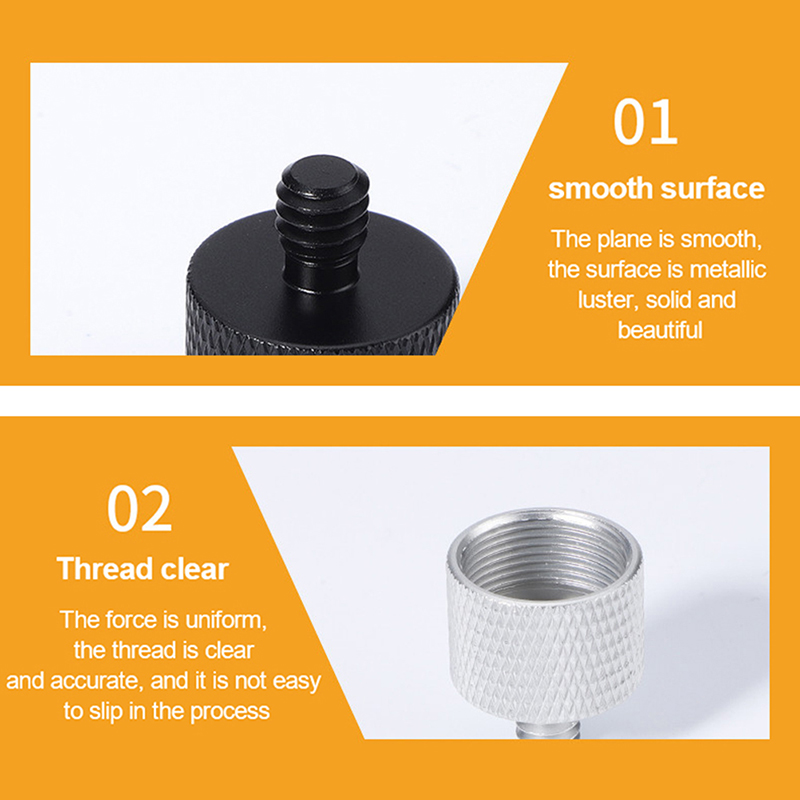 01

smooth surface

The plane is smooth, the surface is metallic luster, solid and beautiful

02

Thread clear

The force is uniform, the thread is clear and accurate, and it is not easy to slip in the process