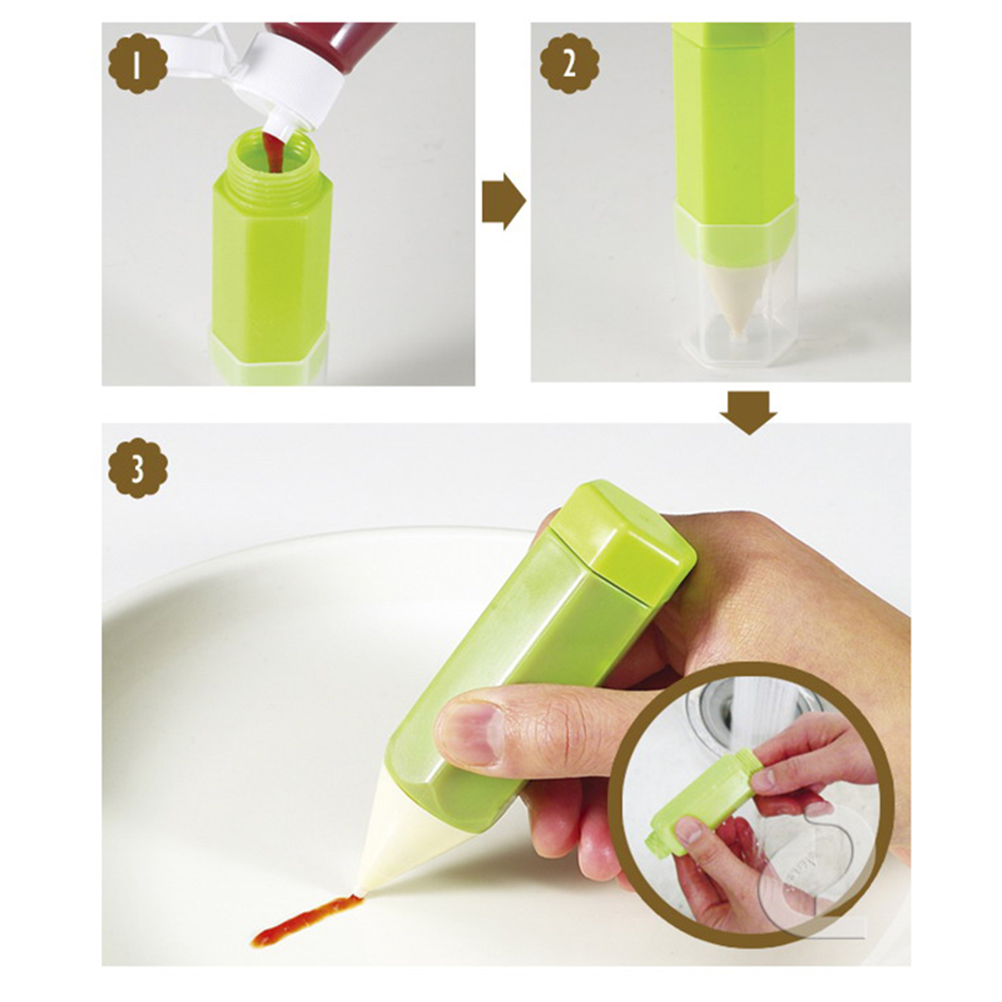 1

2

3