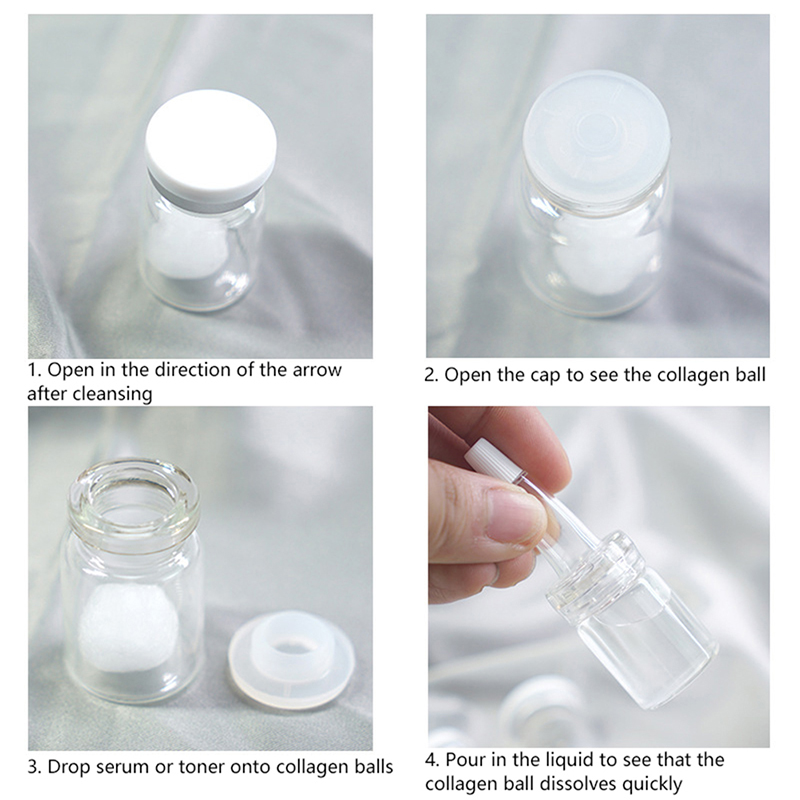 1. Open in the direction of the arrow after cleansing

2. Open the cap to see the collagen ball

3. Drop serum or toner onto collagen balls

4. Pour in the liquid to see that the collagen ball dissolves quickly