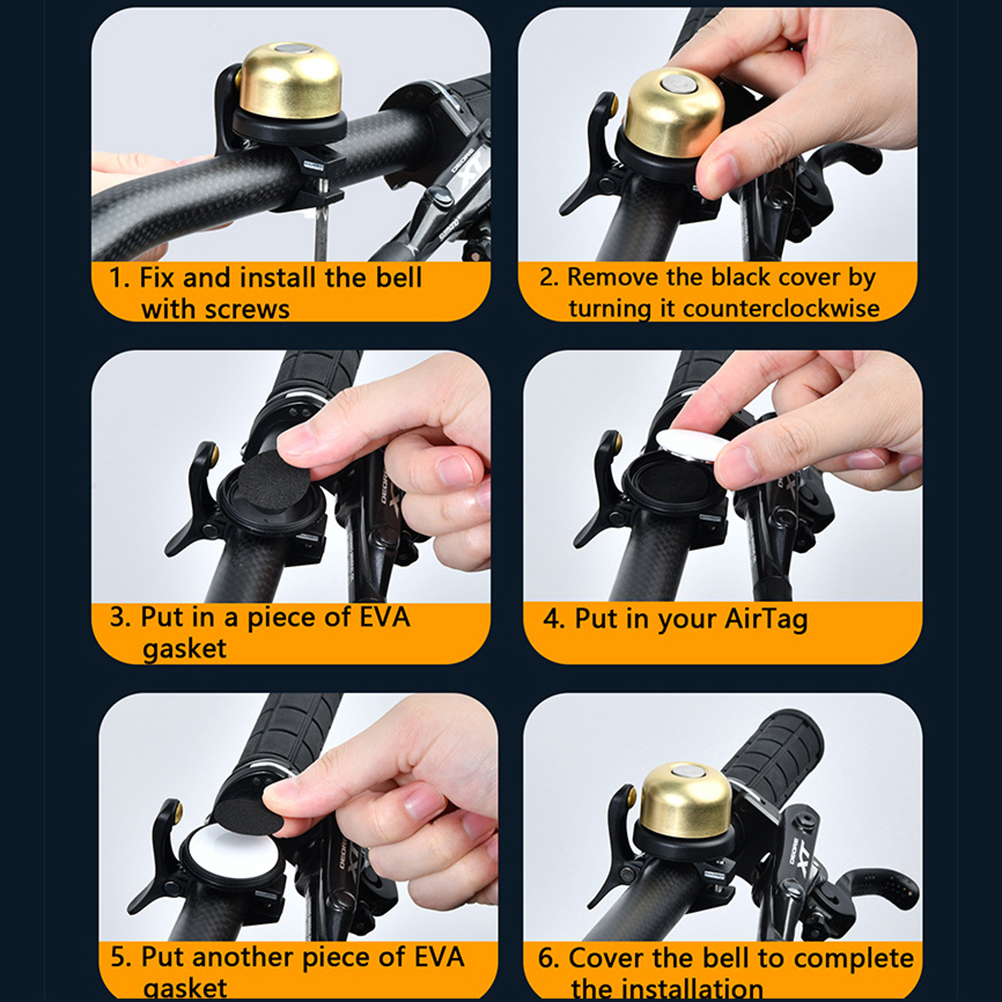 1. Fix and install the bell with screws

2. Remove the black cover by turning it counterclockwise

3. Put in a piece of EVA gasket

4. Put in your AirTag

5. Put another piece of EVA gasket

6. Cover the bell to complete the installation