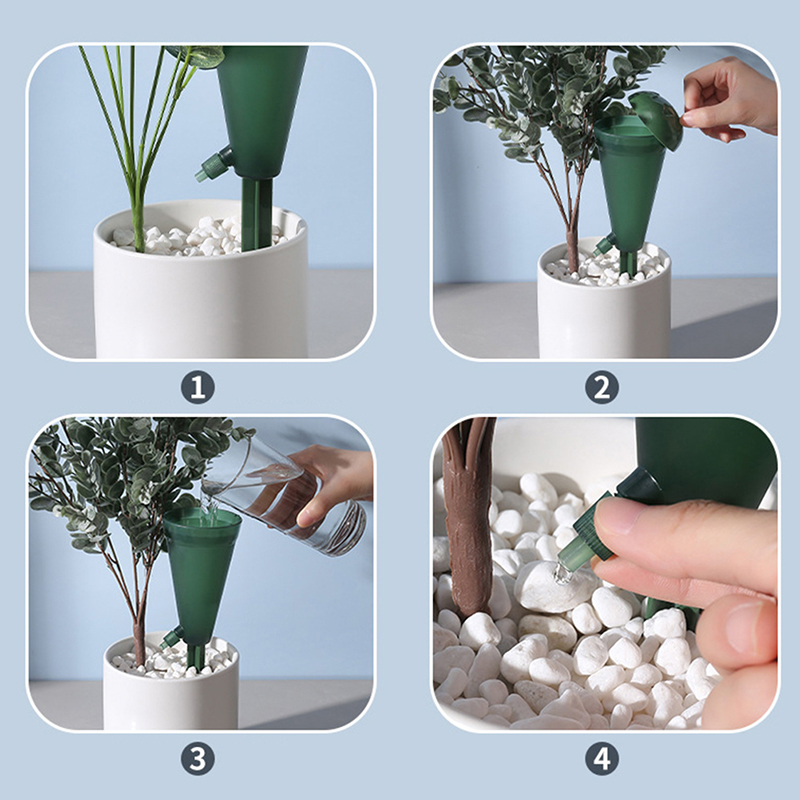 1

2

3

4