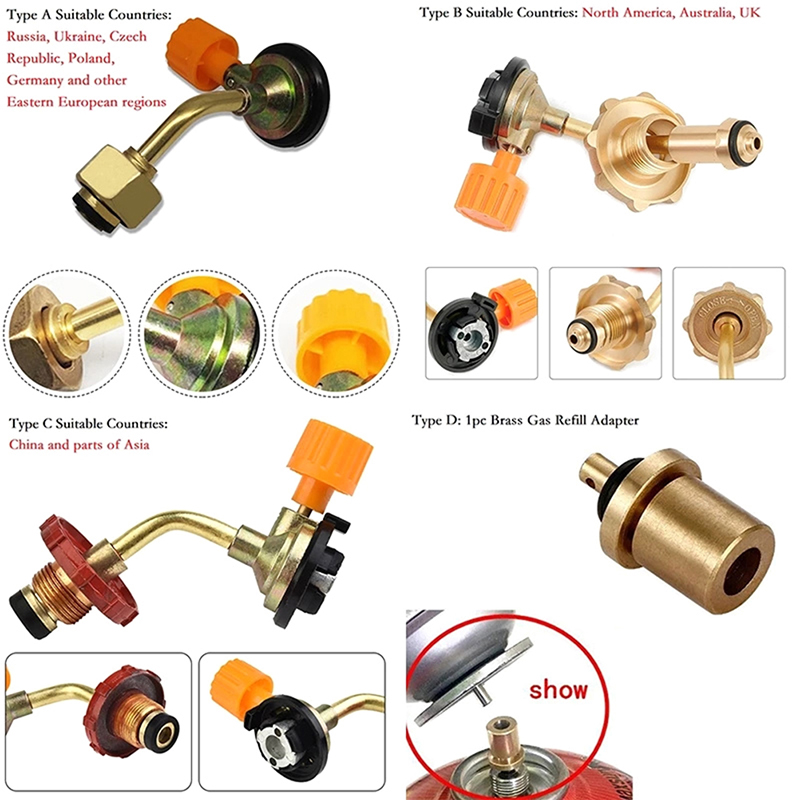 Type A Suitable Countries:
Russia, Ukraine, Czech Republic, Poland, Germany and other Eastern European regions

Type B Suitable Countries: North America, Australia, UK

CLOSE OPEN

Type C Suitable Countries:
China and parts of Asia

Type D: 1pc Brass Gas Refill Adapter

show