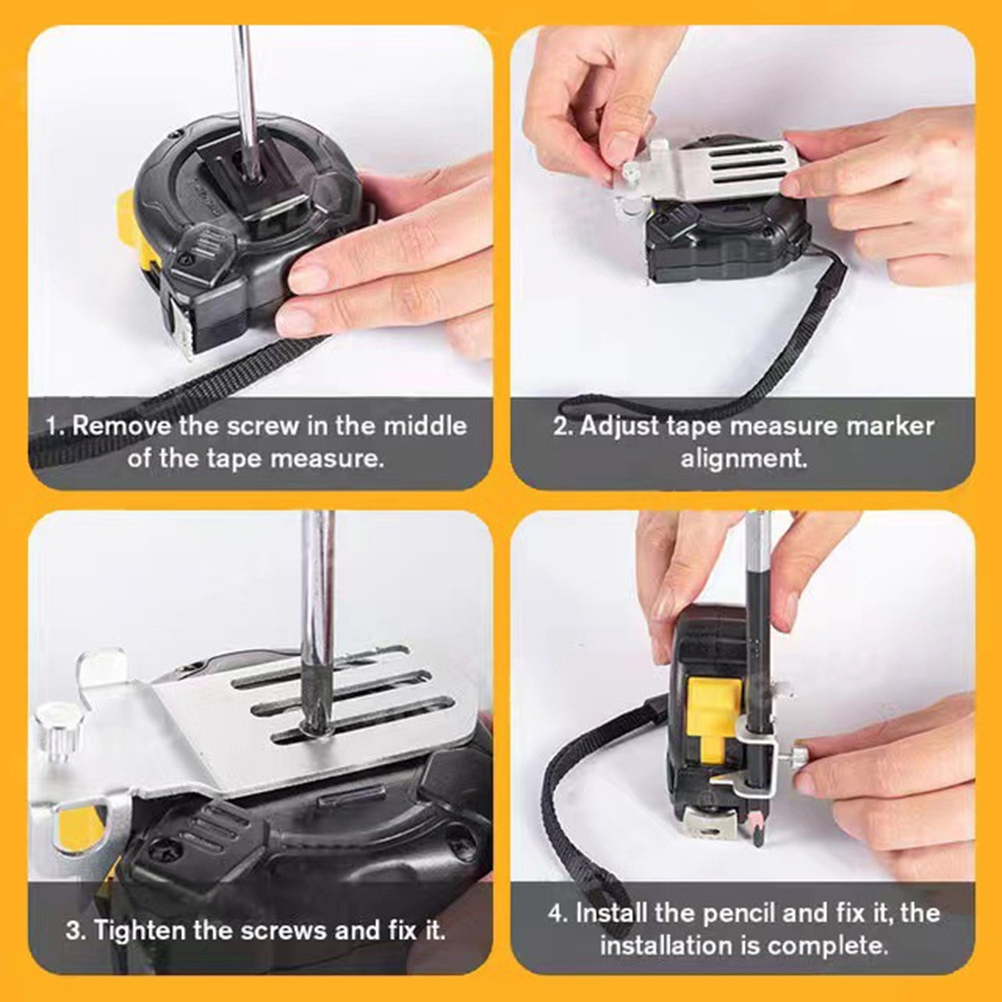 1. Remove the screw in the middle of the tape measure.

2. Adjust tape measure marker alignment.

3. Tighten the screws and fix it.

4. Install the pencil and fix it, the installation is complete.