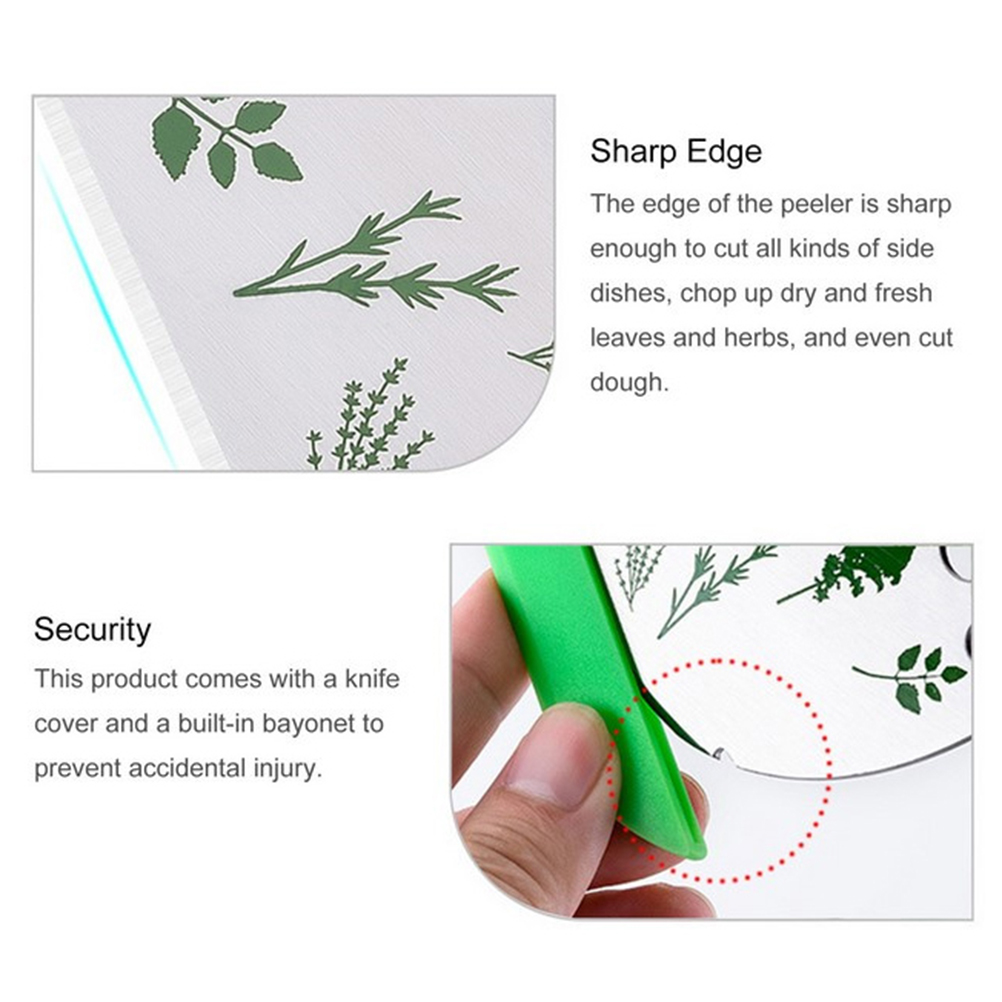 Sharp Edge

The edge of the peeler is sharp enough to cut all kinds of side dishes, chop up dry and fresh leaves and herbs, and even cut dough.

Security

This product comes with a knife cover and a built-in bayonet to prevent accidental injury.