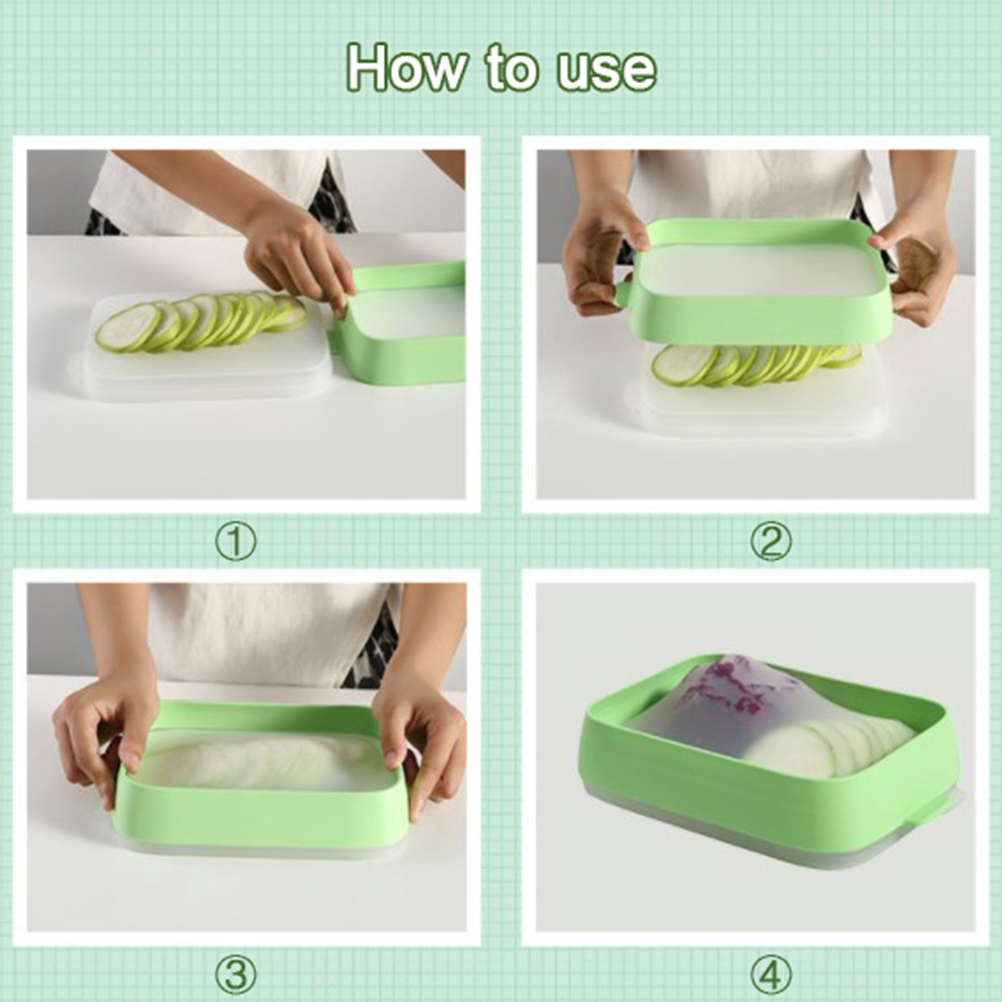 How to use

①

②

③

④