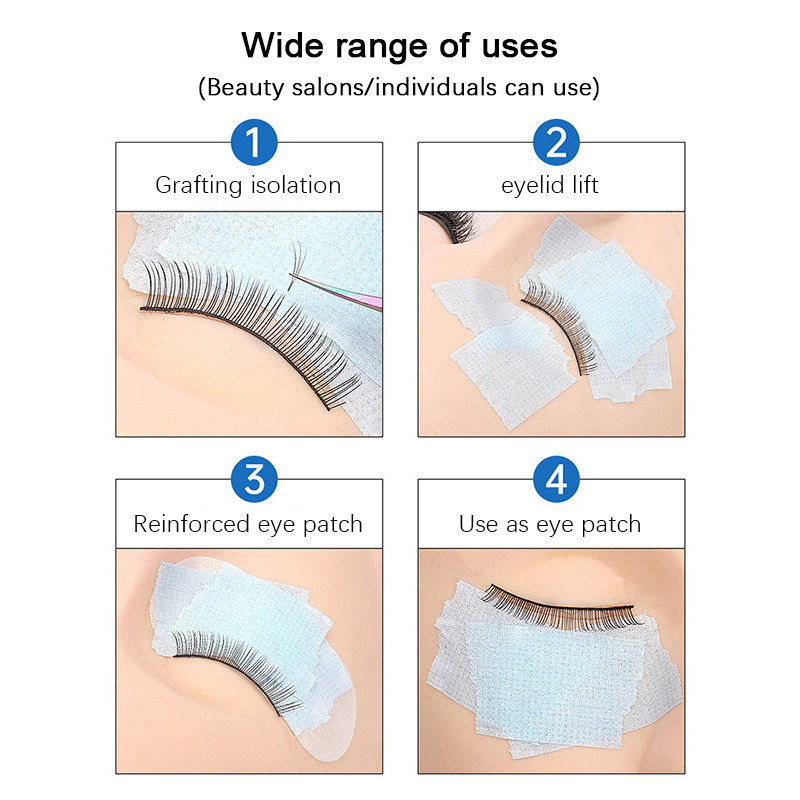 Wide range of uses
(Beauty salons/individuals can use)

1
Grafting isolation

2
eyelid lift

3
Reinforced eye patch

4
Use as eye patch