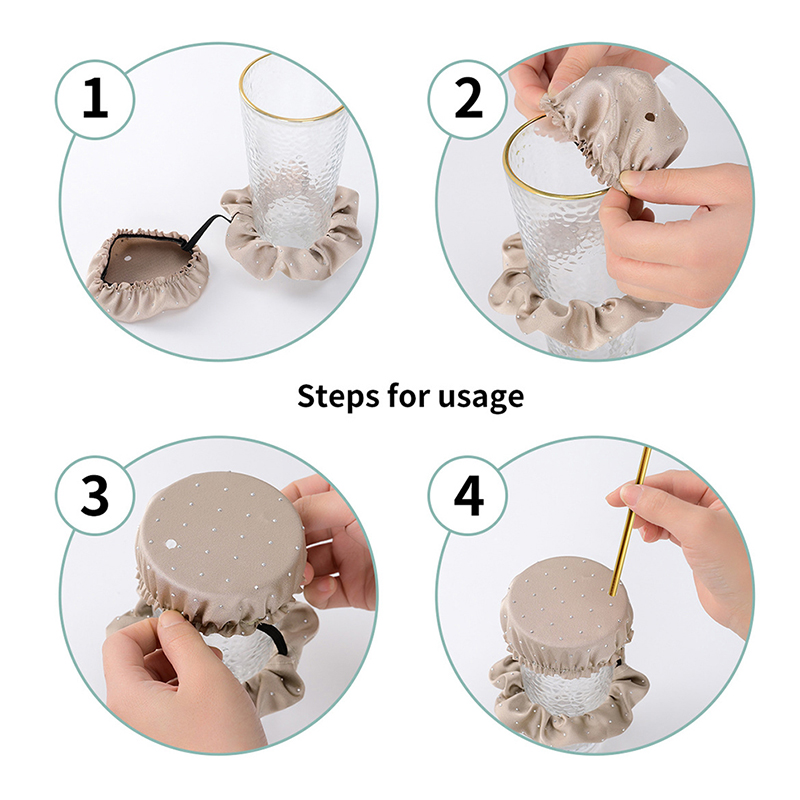 1

2

Steps for usage

3

4