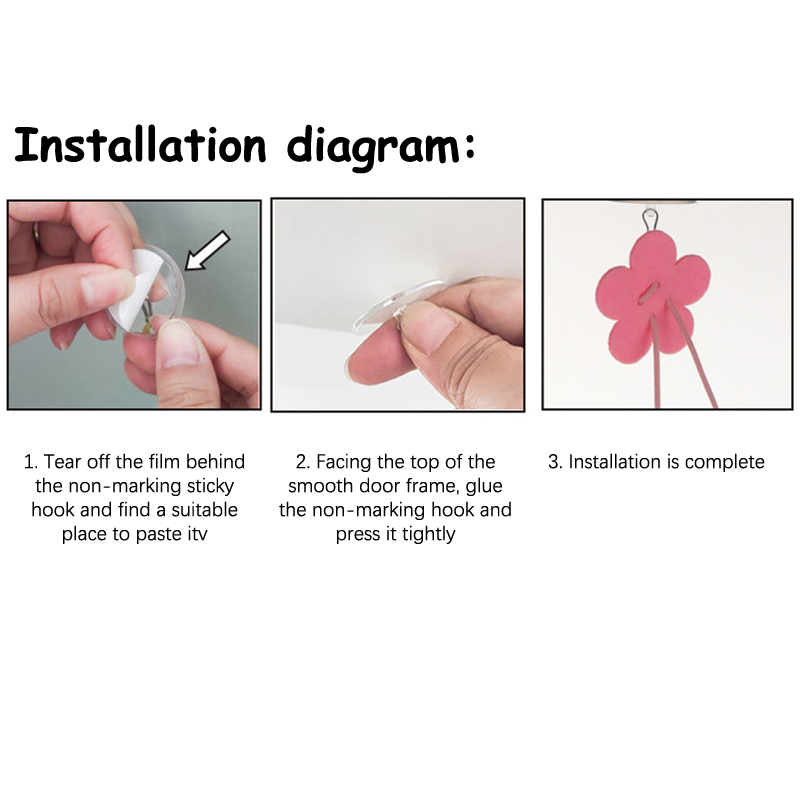 Installation diagram:

1. Tear off the film behind the non-marking sticky hook and find a suitable place to paste itv

2. Facing the top of the smooth door frame, glue the non-marking hook and press it tightly

3. Installation is complete