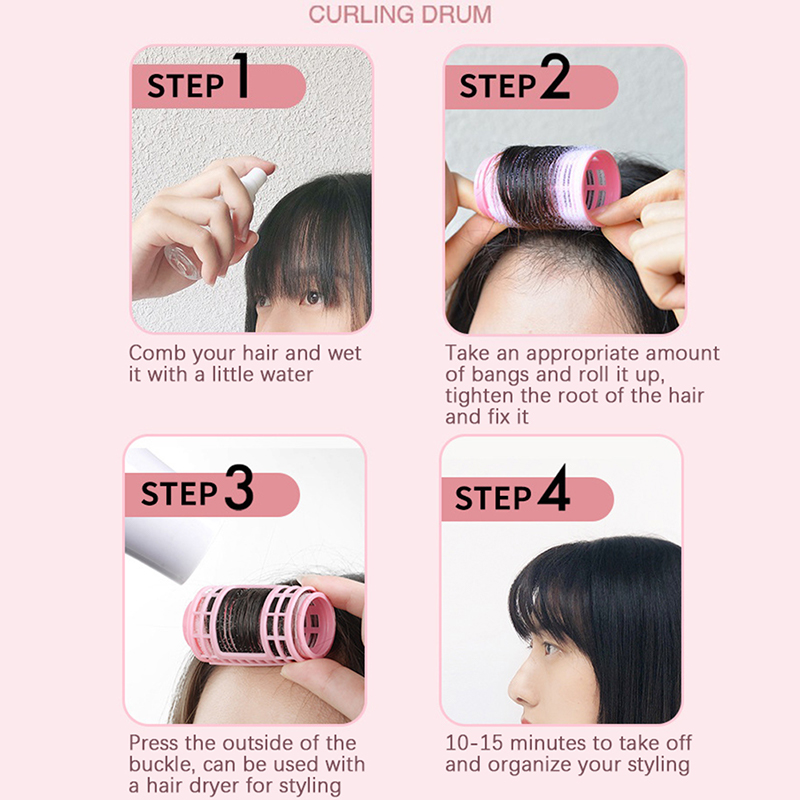 CURLING DRUM

STEP 1

Comb your hair and wet it with a little water

STEP 2

Take an appropriate amount of bangs and roll it up, tighten the root of the hair and fix it

STEP 3

Press the outside of the buckle, can be used with a hair dryer for styling

STEP 4

10-15 minutes to take off and organize your styling