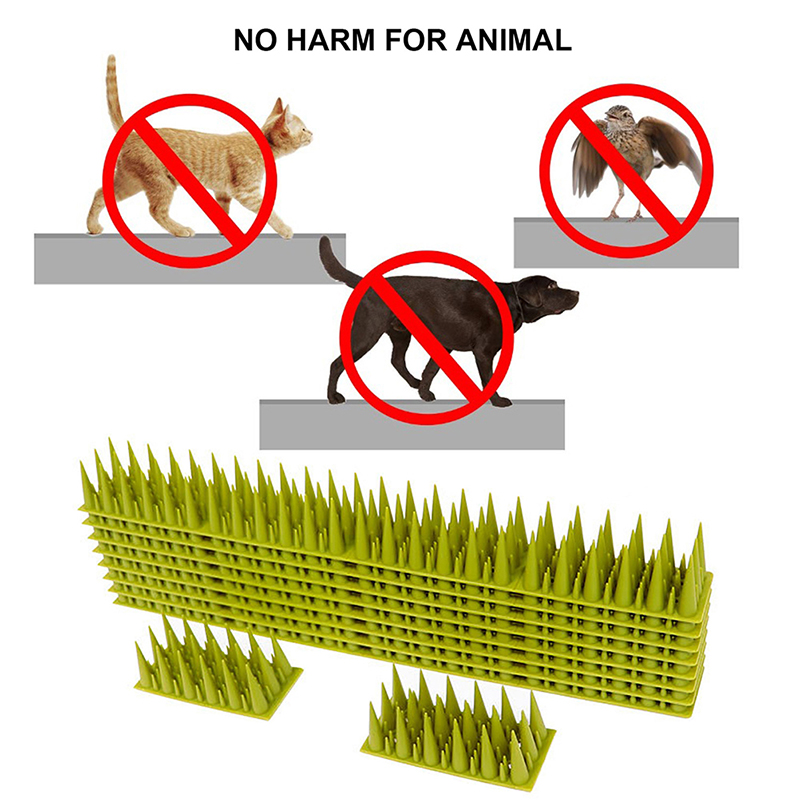 NO HARM FOR ANIMAL