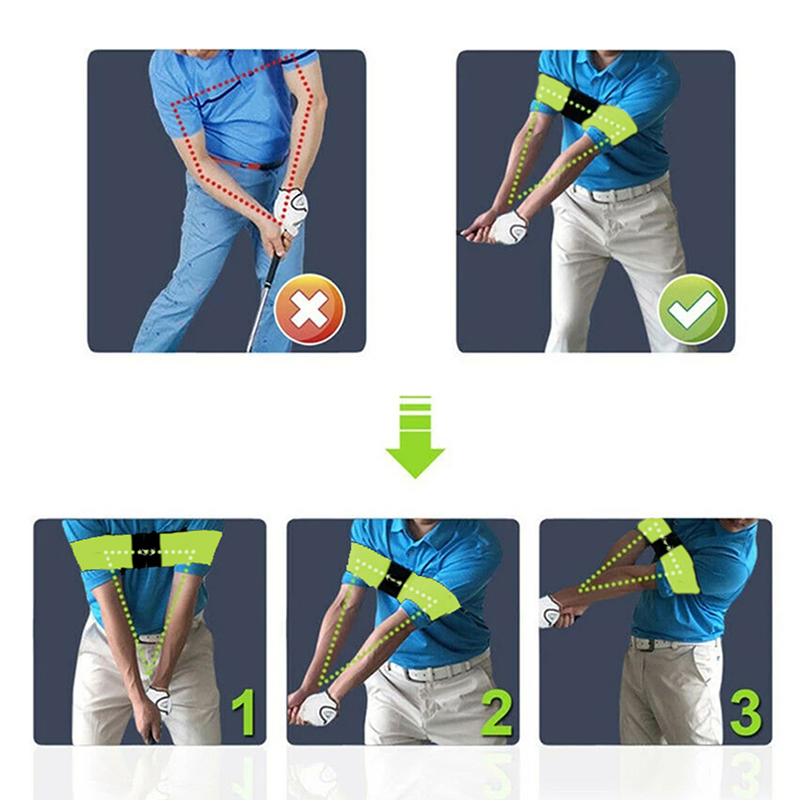 1
2
3