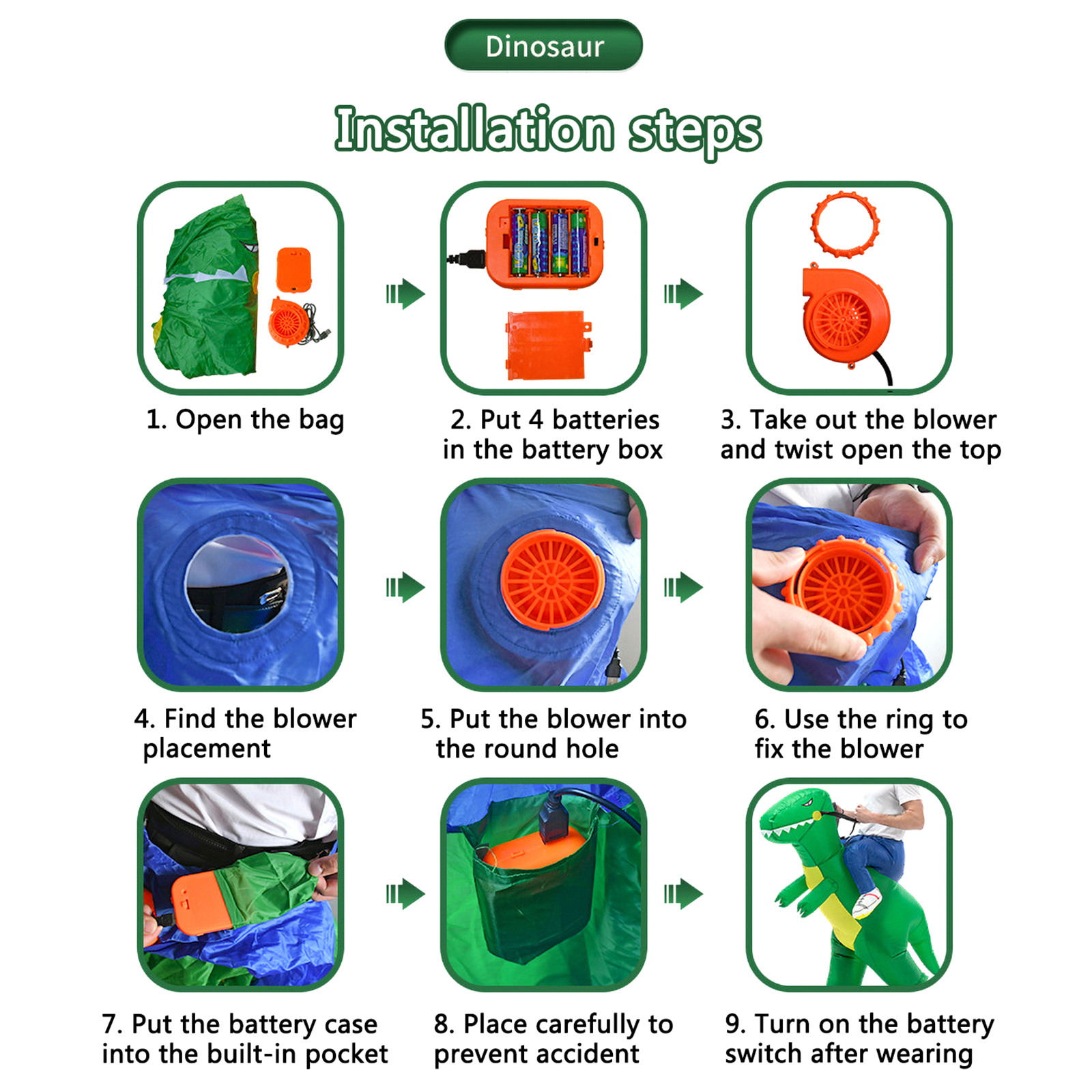 Dinosaur

Installation steps

1. Open the bag

2. Put 4 batteries in the battery box

3. Take out the blower and twist open the top

4. Find the blower placement

5. Put the blower into the round hole

6. Use the ring to fix the blower

7. Put the battery case into the built-in pocket

8. Place carefully to prevent accident

9. Turn on the battery switch after wearing