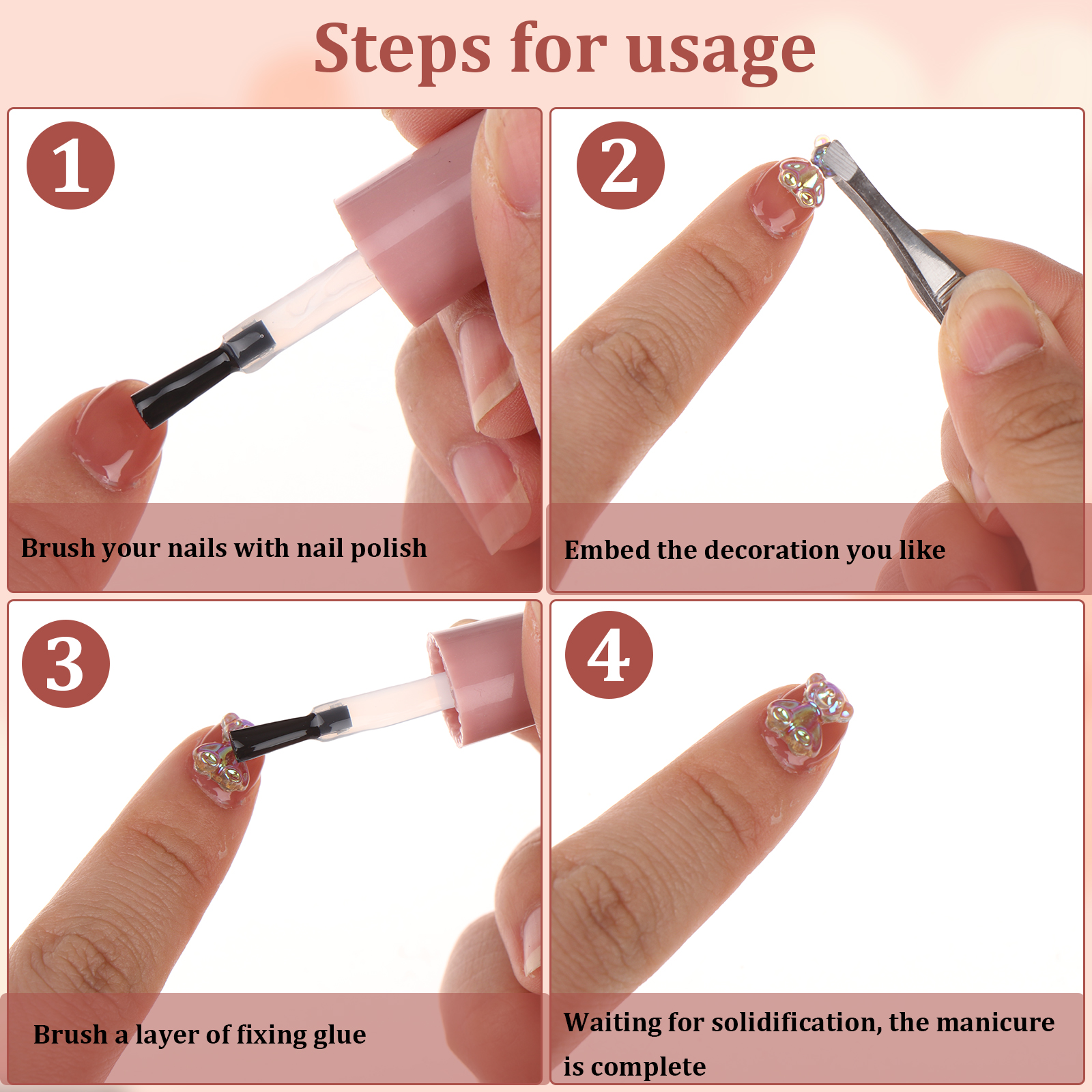 Steps for usage

1

Brush your nails with nail polish

2

Embed the decoration you like

3

Brush a layer of fixing glue

4

Waiting for solidification, the manicure is complete