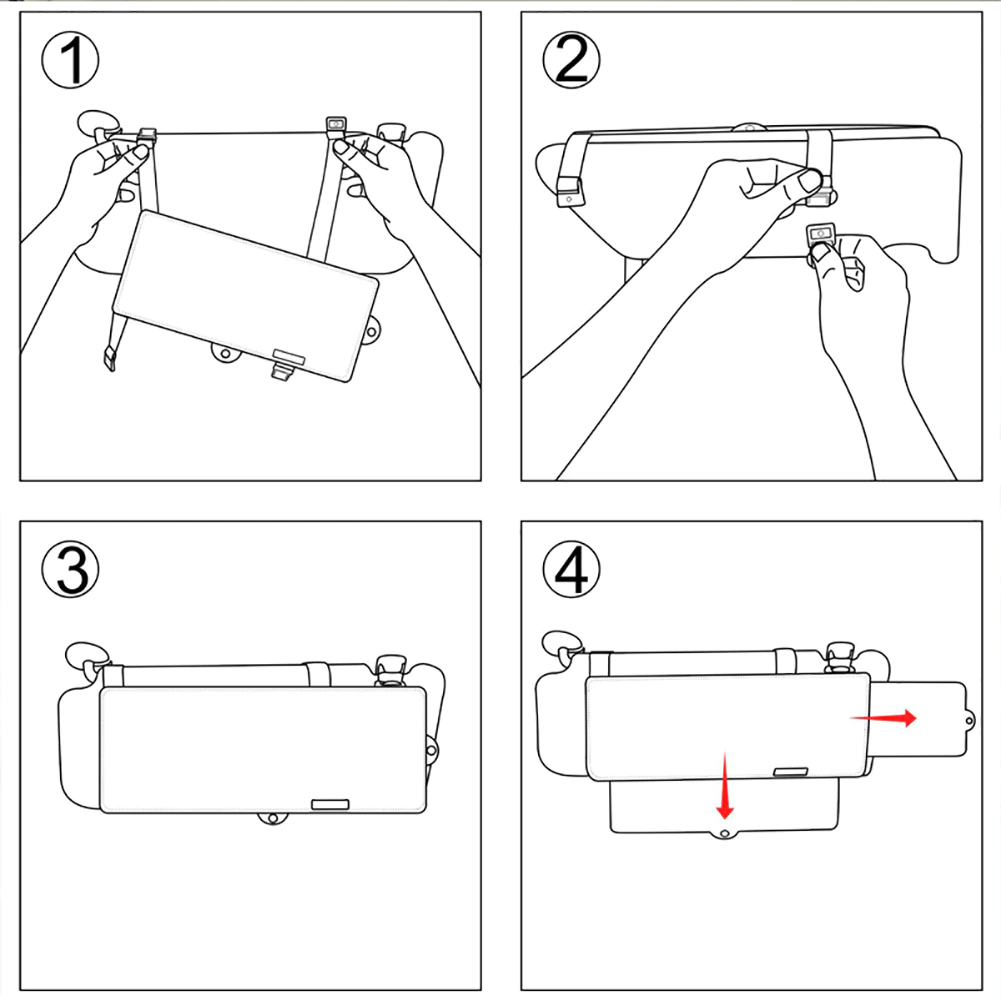 ①

②

③

④