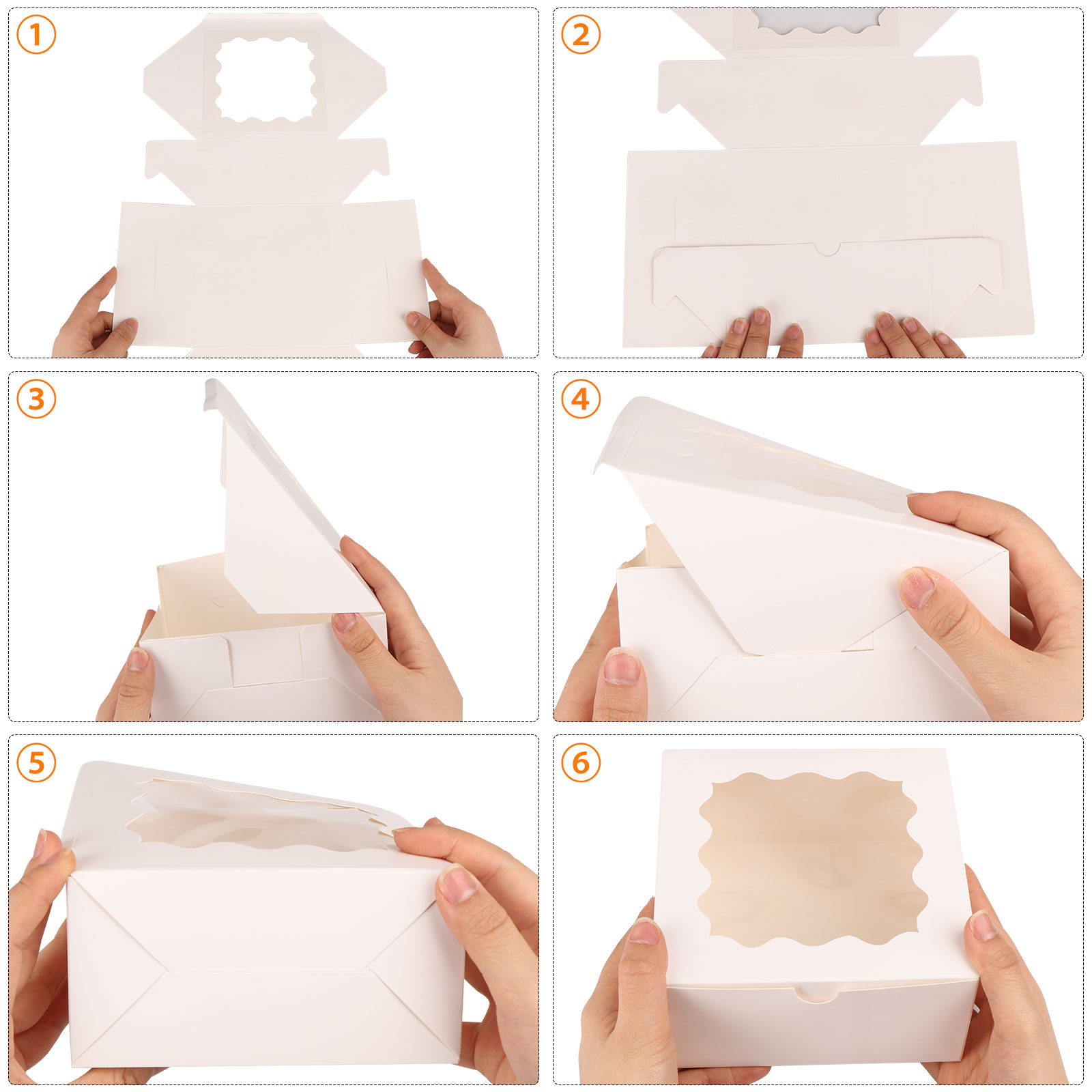 1

2

3

4

5

6