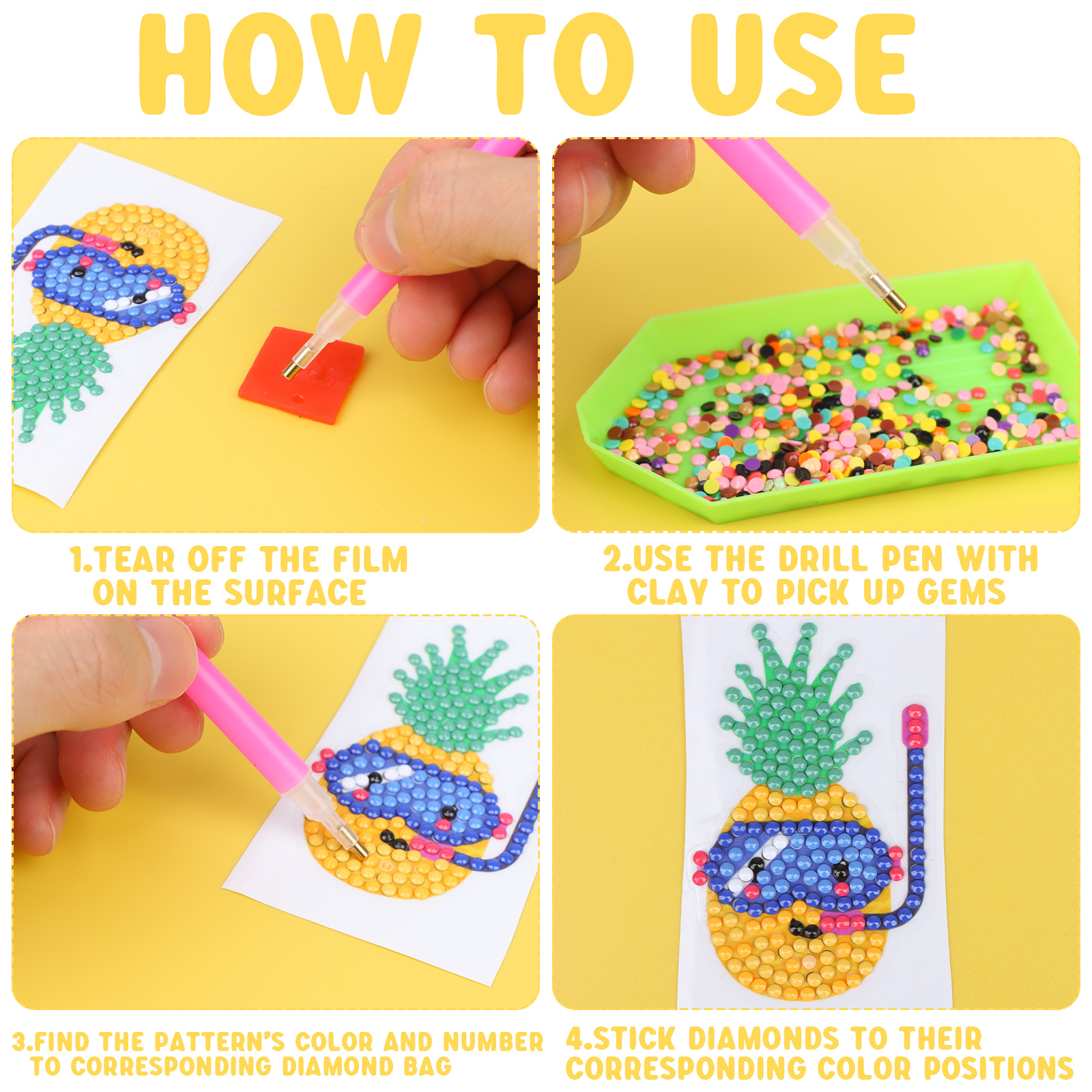 HOW TO USE

1.TEAR OFF THE FILM ON THE SURFACE

2.USE THE DRILL PEN WITH CLAY TO PICK UP GEMS

3.FIND THE PATTERN'S COLOR AND NUMBER TO CORRESPONDING DIAMOND BAG

4.STICK DIAMONDS TO THEIR CORRESPONDING COLOR POSITIONS