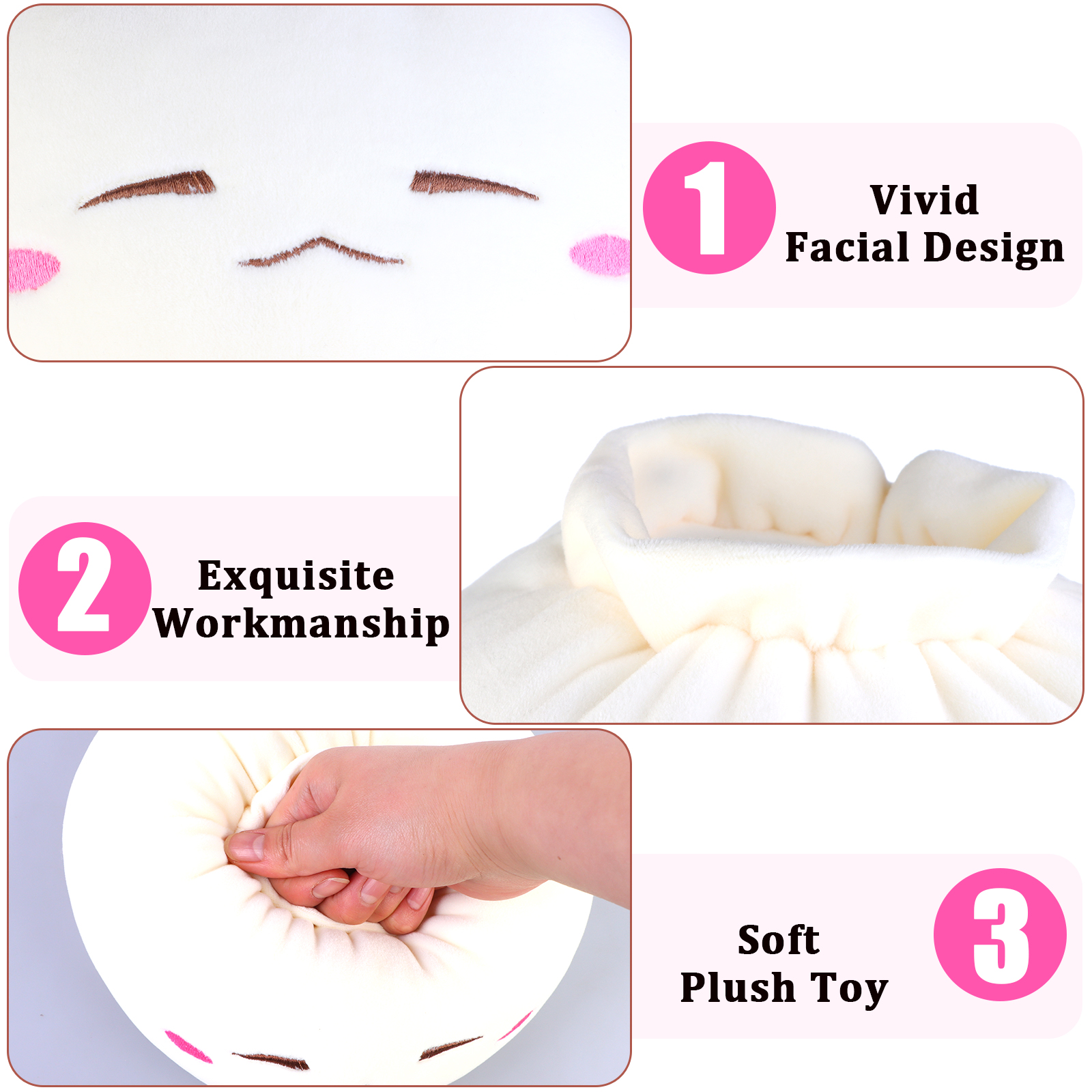 1
Vivid
Facial Design

2
Exquisite
Workmanship

Soft
Plush Toy
3