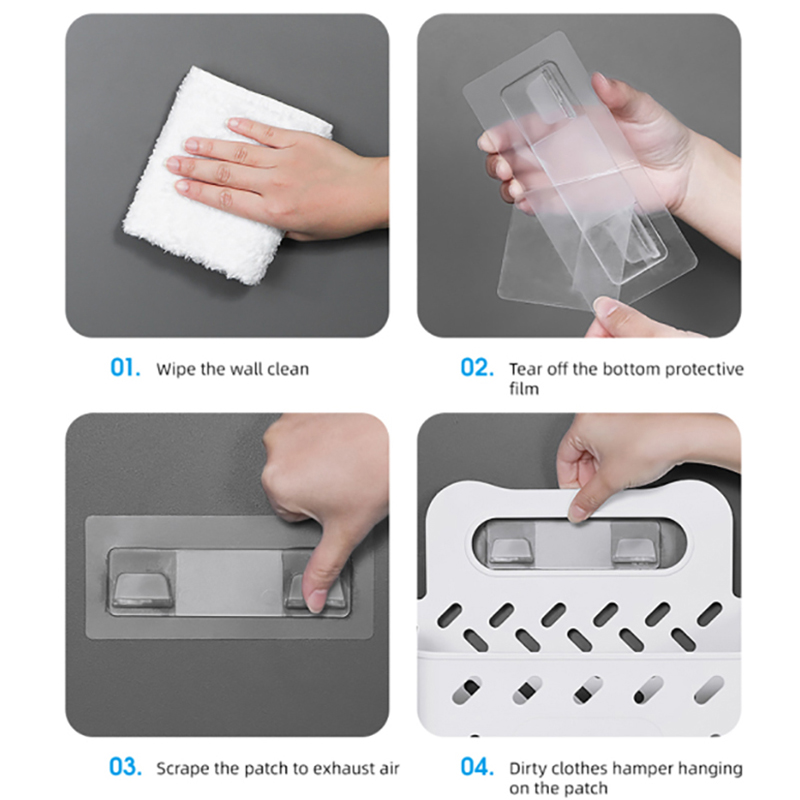 01. Wipe the wall clean

02. Tear off the bottom protective film

03. Scrape the patch to exhaust air

04. Dirty clothes hamper hanging on the patch