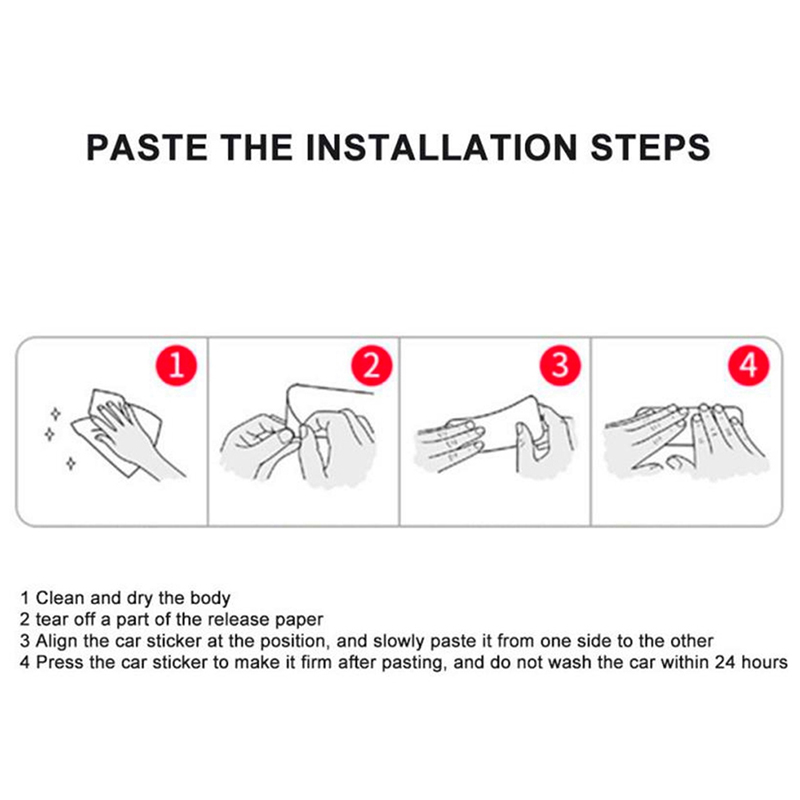 PASTE THE INSTALLATION STEPS

1

2

3

4

1 Clean and dry the body
2 tear off a part of the release paper
3 Align the car sticker at the position, and slowly paste it from one side to the other
4 Press the car sticker to make it firm after pasting, and do not wash the car within 24 hours