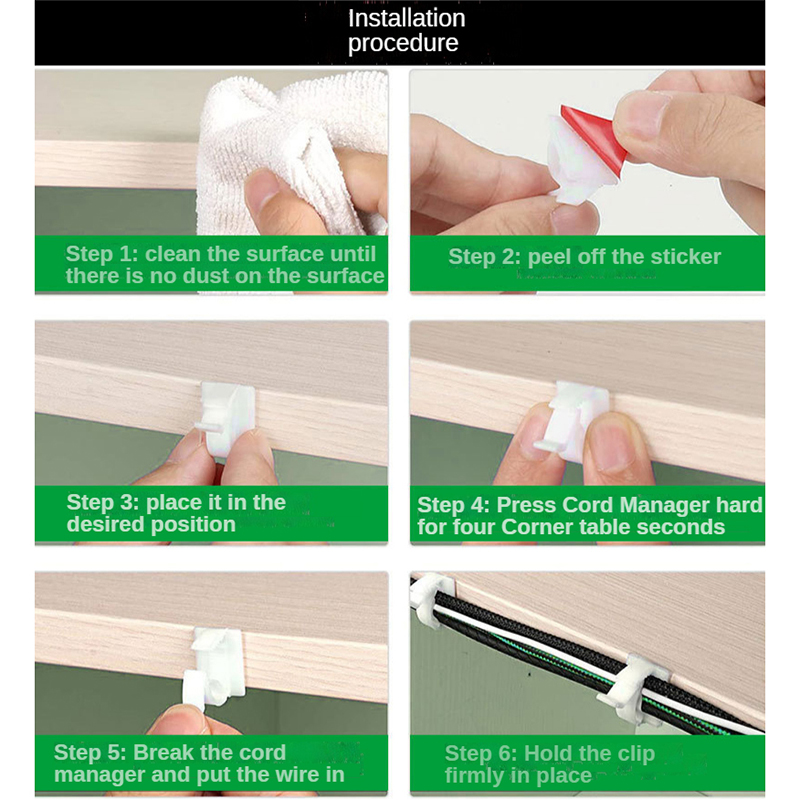 Installation procedure

Step 1: clean the surface until there is no dust on the surface

Step 2: peel off the sticker

Step 3: place it in the desired position

Step 4: Press Cord Manager hard for four Corner table seconds

Step 5: Break the cord manager and put the wire in

Step 6: Hold the clip firmly in place