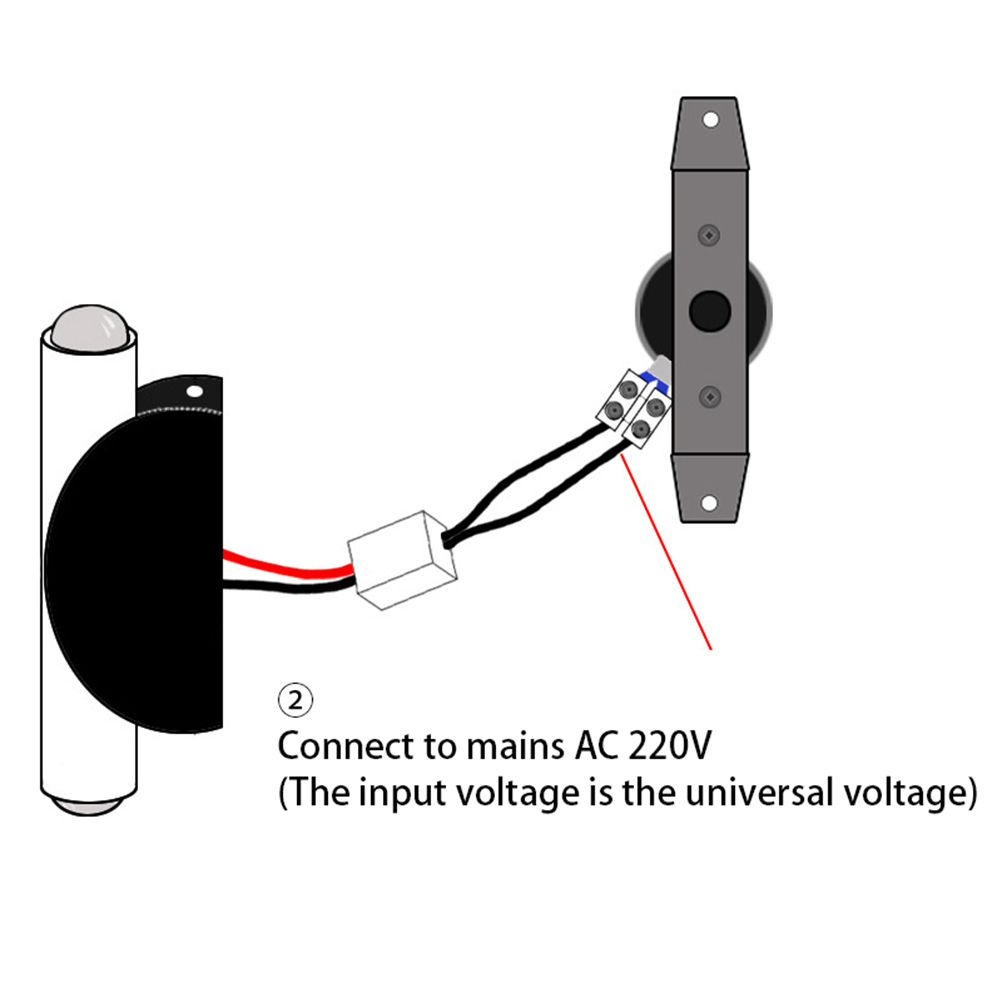 ②
Connect to mains AC 220V
(The input voltage is the universal voltage)