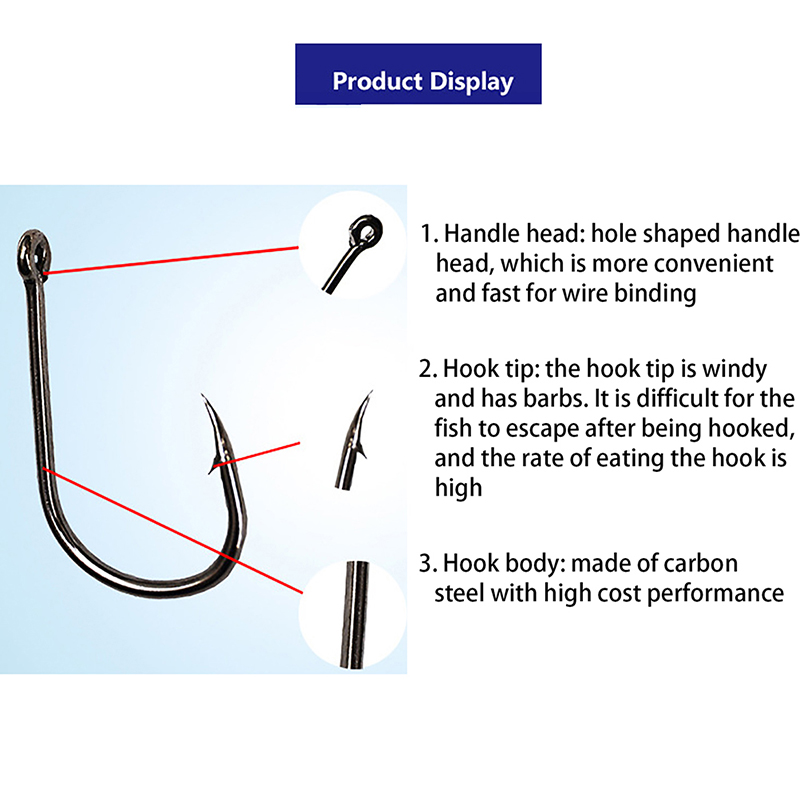 Product Display

1. Handle head: hole shaped handle head, which is more convenient and fast for wire binding

2. Hook tip: the hook tip is windy and has barbs. It is difficult for the fish to escape after being hooked, and the rate of eating the hook is high

3. Hook body: made of carbon steel with high cost performance