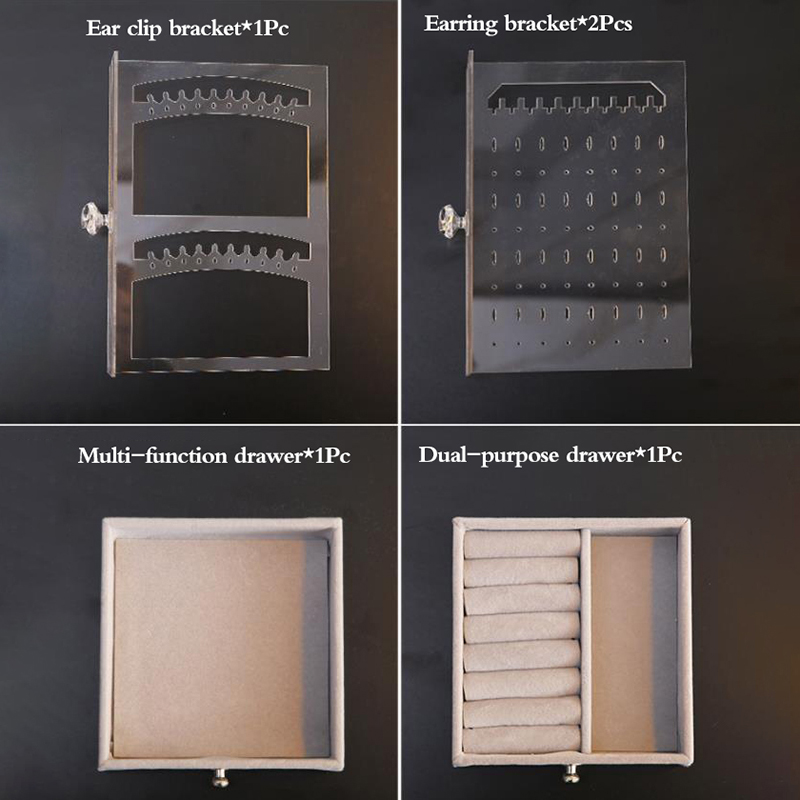 Ear clip bracket*1Pc

Earring bracket*2Pcs

Multi-function drawer*1Pc

Dual-purpose drawer*1Pc