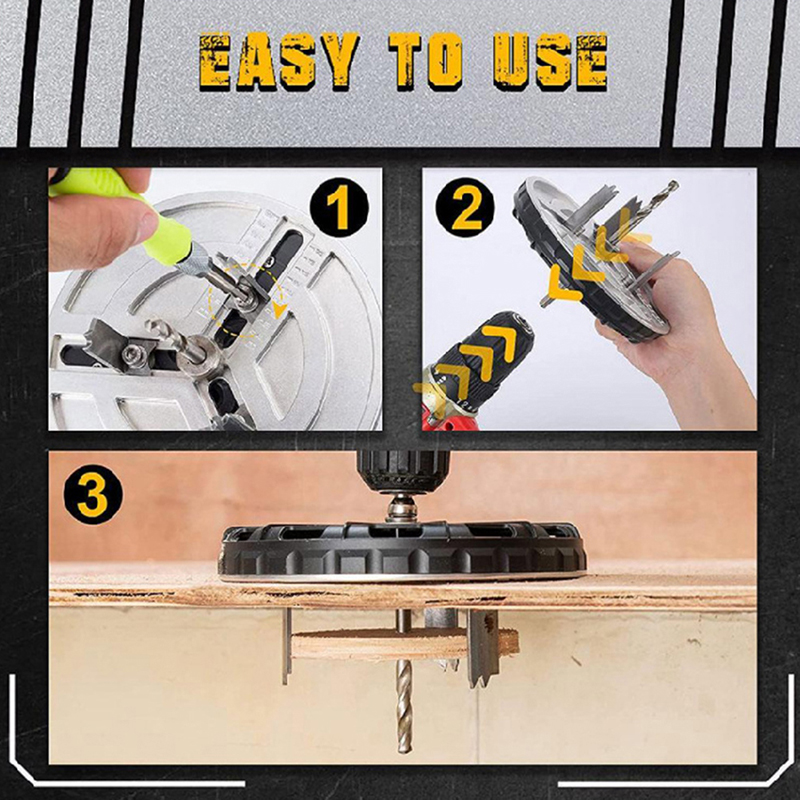 EASY TO USE

1

2

3