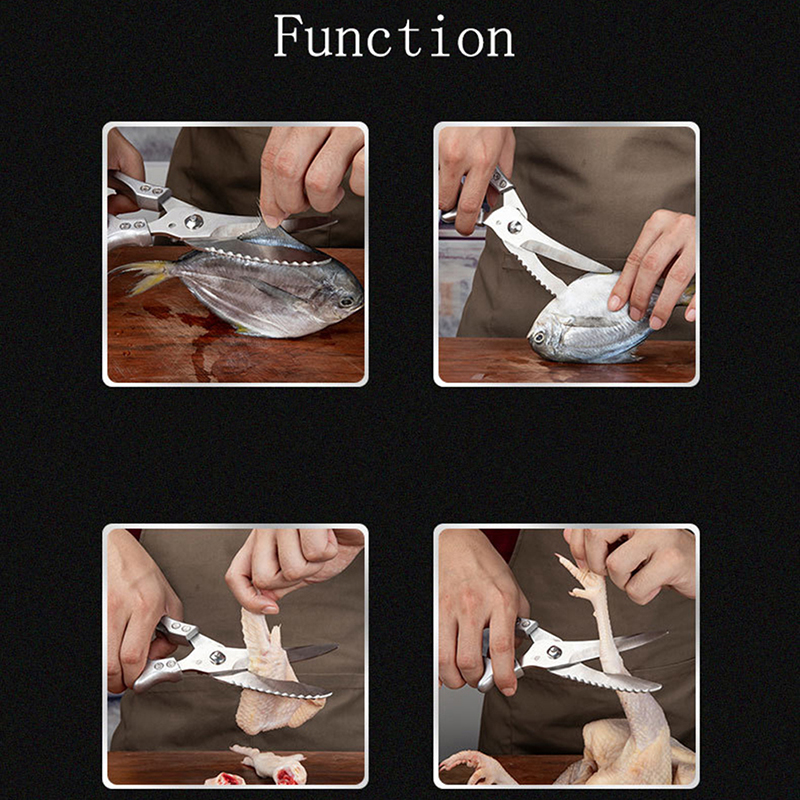 Function