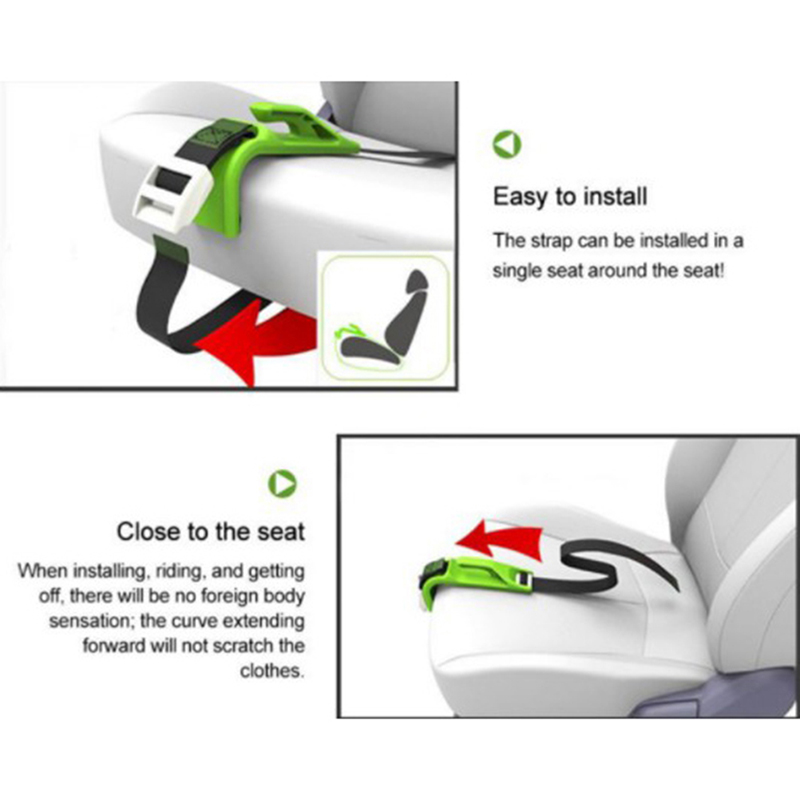 Easy to install

The strap can be installed in a single seat around the seat!

Close to the seat

When installing, riding, and getting off, there will be no foreign body sensation; the curve extending forward will not scratch the clothes.