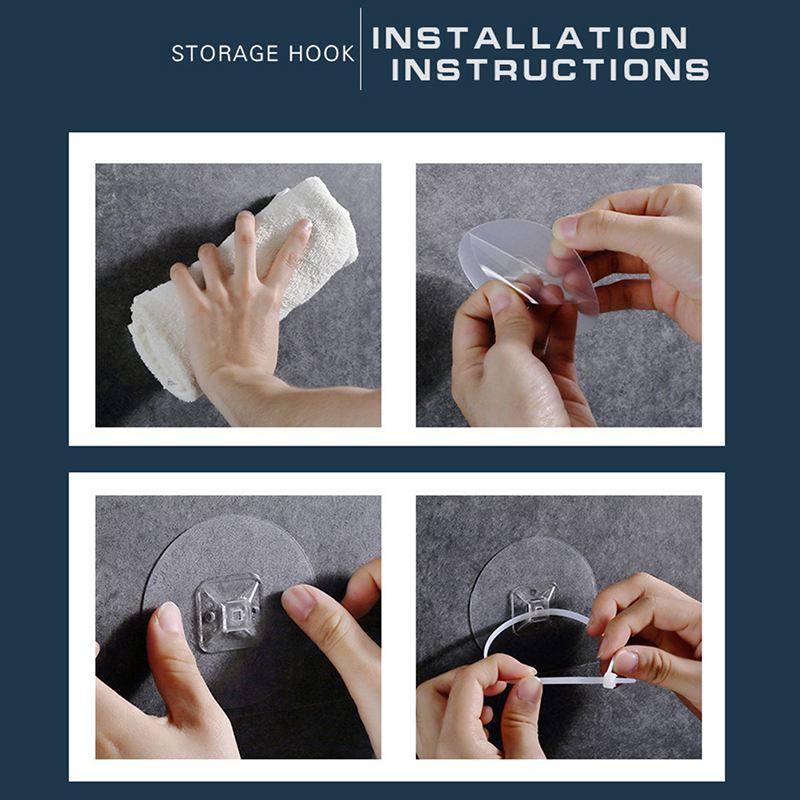 STORAGE HOOK

INSTALLATION
INSTRUCTIONS