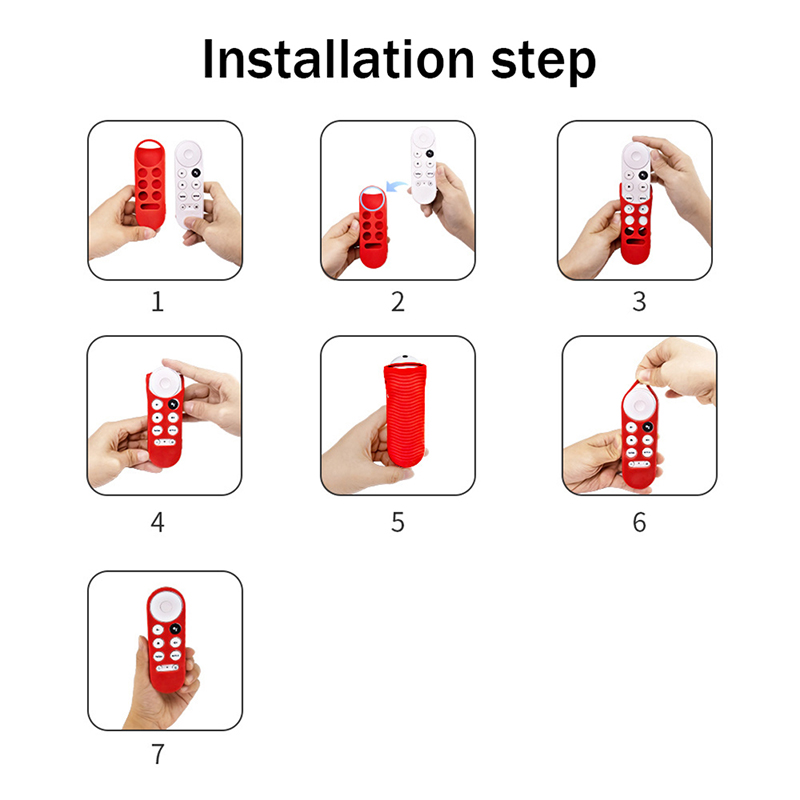 Installation step

1

2

3

4

5

6

7