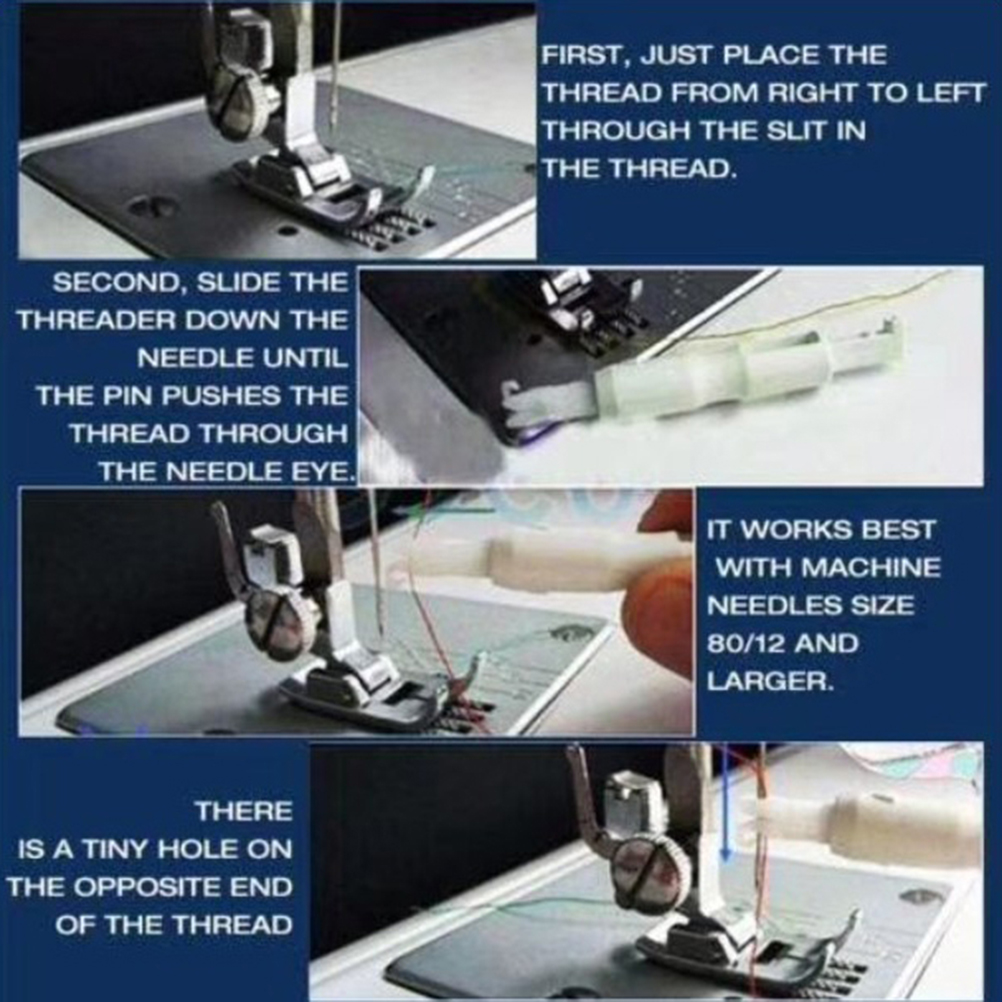 FIRST, JUST PLACE THE THREAD FROM RIGHT TO LEFT THROUGH THE SLIT IN THE THREAD.

SECOND, SLIDE THE THREADER DOWN THE NEEDLE UNTIL THE PIN PUSHES THE THREAD THROUGH THE NEEDLE EYE.

IT WORKS BEST WITH MACHINE NEEDLES SIZE 80/12 AND LARGER.

THERE IS A TINY HOLE ON THE OPPOSITE END OF THE THREAD