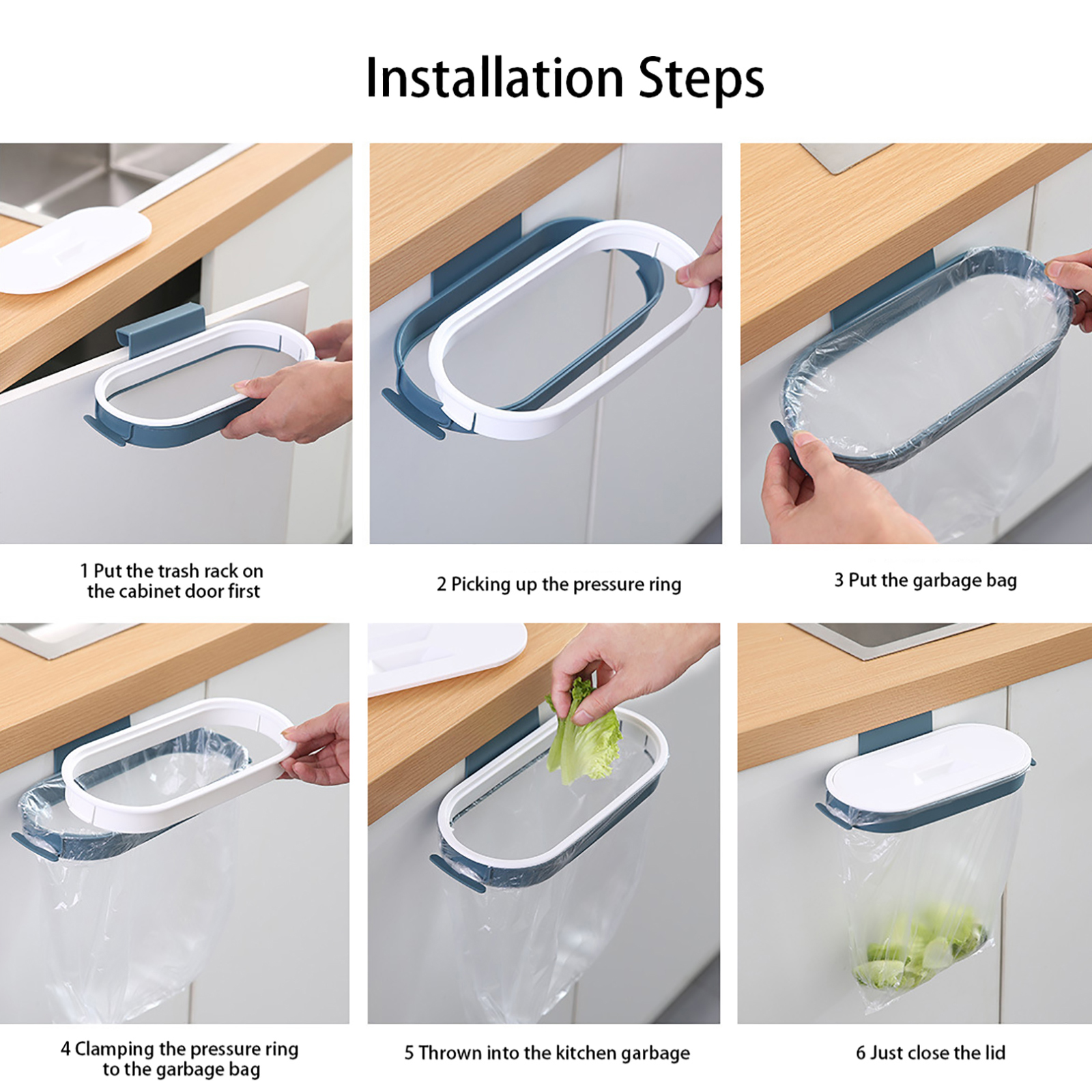 Installation Steps

1 Put the trash rack on the cabinet door first

2 Picking up the pressure ring

3 Put the garbage bag

4 Clamping the pressure ring to the garbage bag

5 Thrown into the kitchen garbage

6 Just close the lid