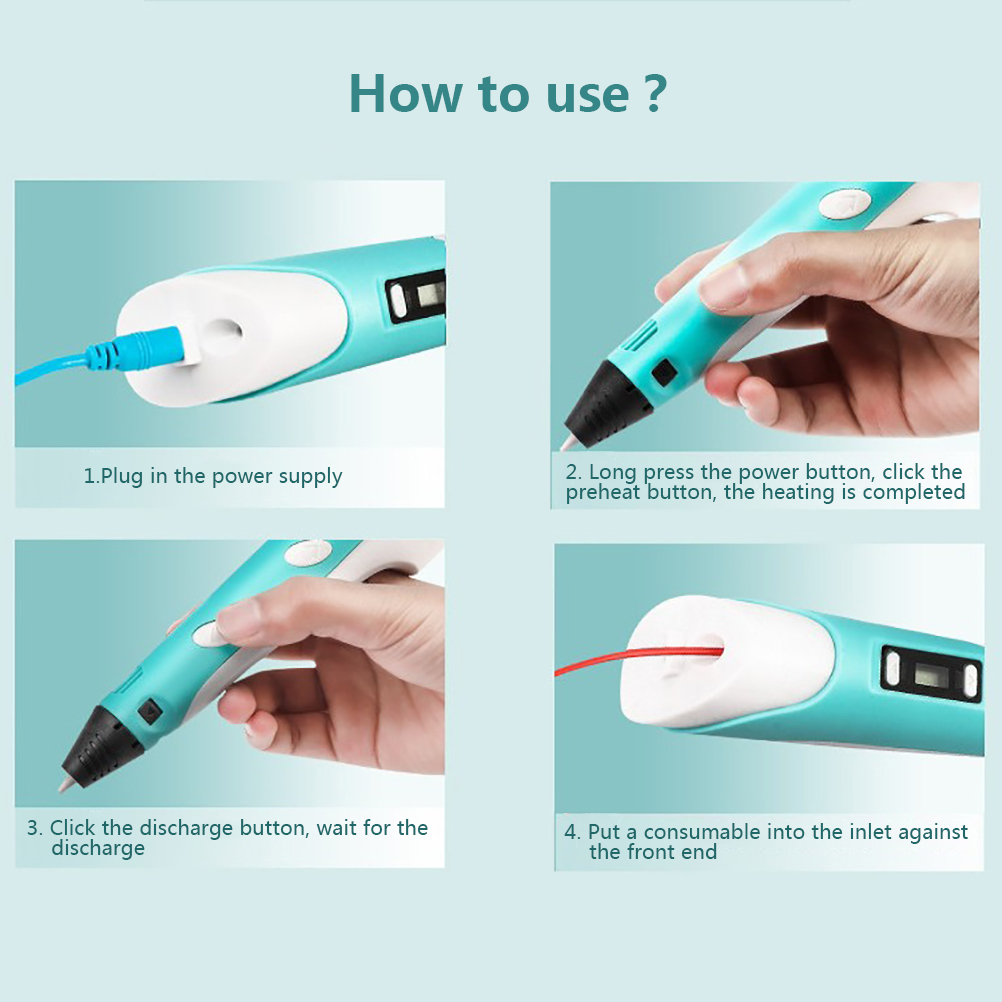 How to use ?

1.Plug in the power supply

2. Long press the power button, click the preheat button, the heating is completed

3. Click the discharge button, wait for the discharge

4. Put a consumable into the inlet against the front end