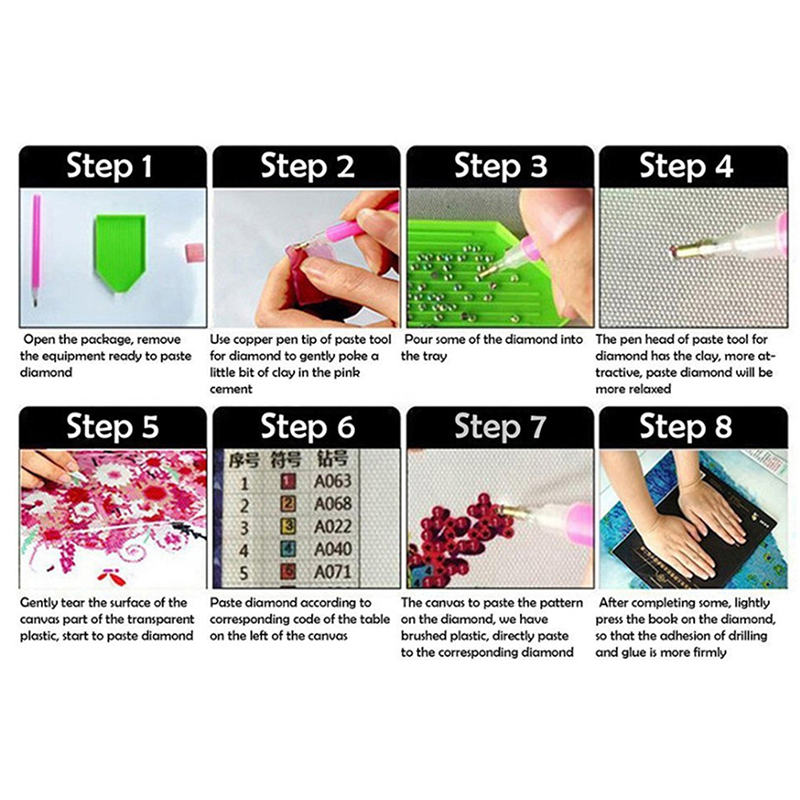 Step 1

Open the package, remove the equipment ready to paste diamond

Step 2

Use copper pen tip of paste tool for diamond to gently poke a little bit of clay in the pink cement

Step 3

Pour some of the diamond into the tray

Step 4

The pen head of paste tool for diamond has the clay, more attractive, paste diamond will be more relaxed

Step 5

Gently tear the surface of the canvas part of the transparent plastic, start to paste diamond

Step 6

| 序号 | 符号 | 钻号 |
|---|---|---|
| 1 | 1 | A063 |
| 2 | 2 | A068 |
| 3 | 3 | A022 |
| 4 | 4 | A040 |
| 5 | 5 | A071 |

Paste diamond according to corresponding code of the table on the left of the canvas

Step 7

The canvas to paste the pattern on the diamond, we have brushed plastic, directly paste to the corresponding diamond

Step 8

After completing some, lightly press the book on the diamond, so that the adhesion of drilling and glue is more firmly