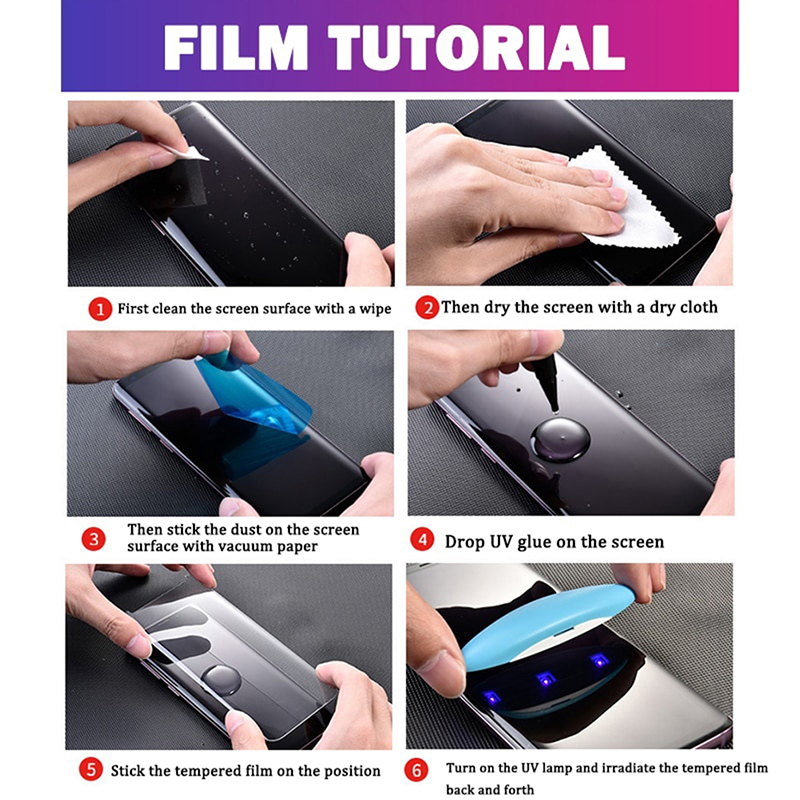 FILM TUTORIAL

1 First clean the screen surface with a wipe

2 Then dry the screen with a dry cloth

3 Then stick the dust on the screen surface with vacuum paper

4 Drop UV glue on the screen

5 Stick the tempered film on the position

6 Turn on the UV lamp and irradiate the tempered film back and forth