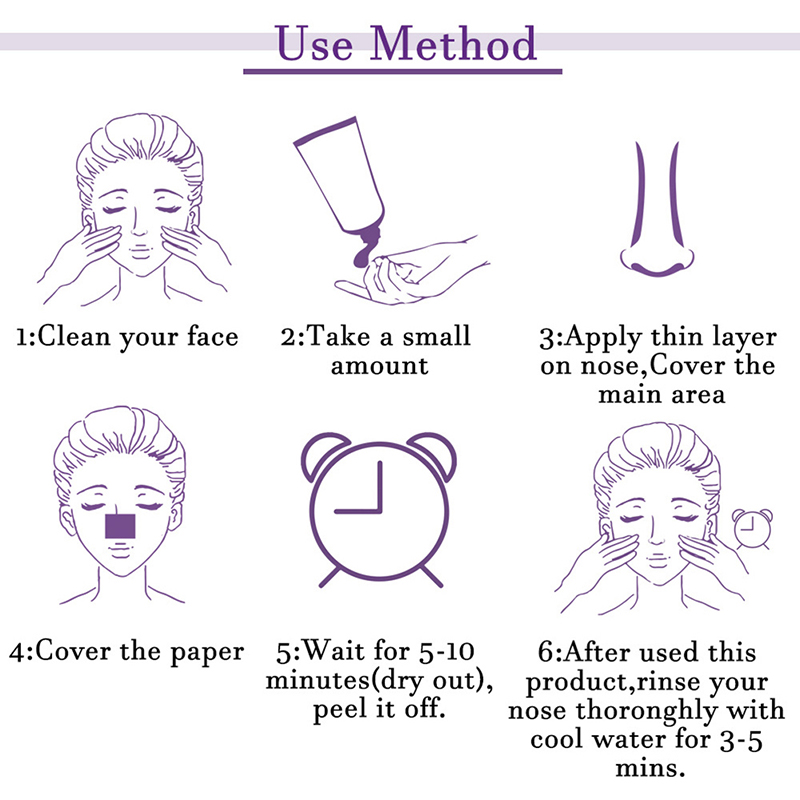 Use Method

1:Clean your face

2:Take a small amount

3:Apply thin layer on nose,Cover the main area

4:Cover the paper

5:Wait for 5-10 minutes(dry out), peel it off.

6:After used this product,rinse your nose thoronghly with cool water for 3-5 mins.