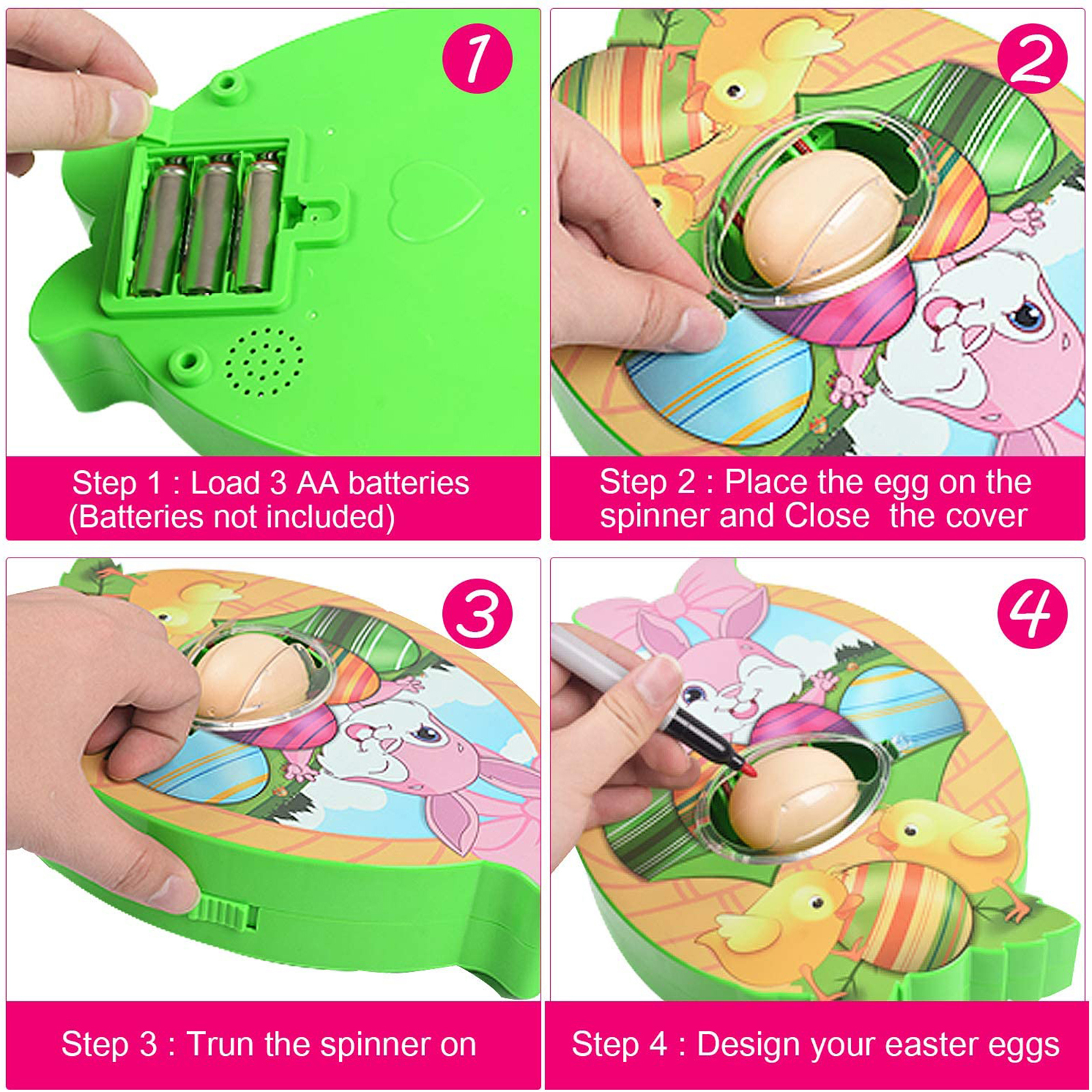 1

Step 1 : Load 3 AA batteries (Batteries not included)

2

Step 2 : Place the egg on the spinner and Close the cover

3

Step 3 : Trun the spinner on

4

Step 4 : Design your easter eggs